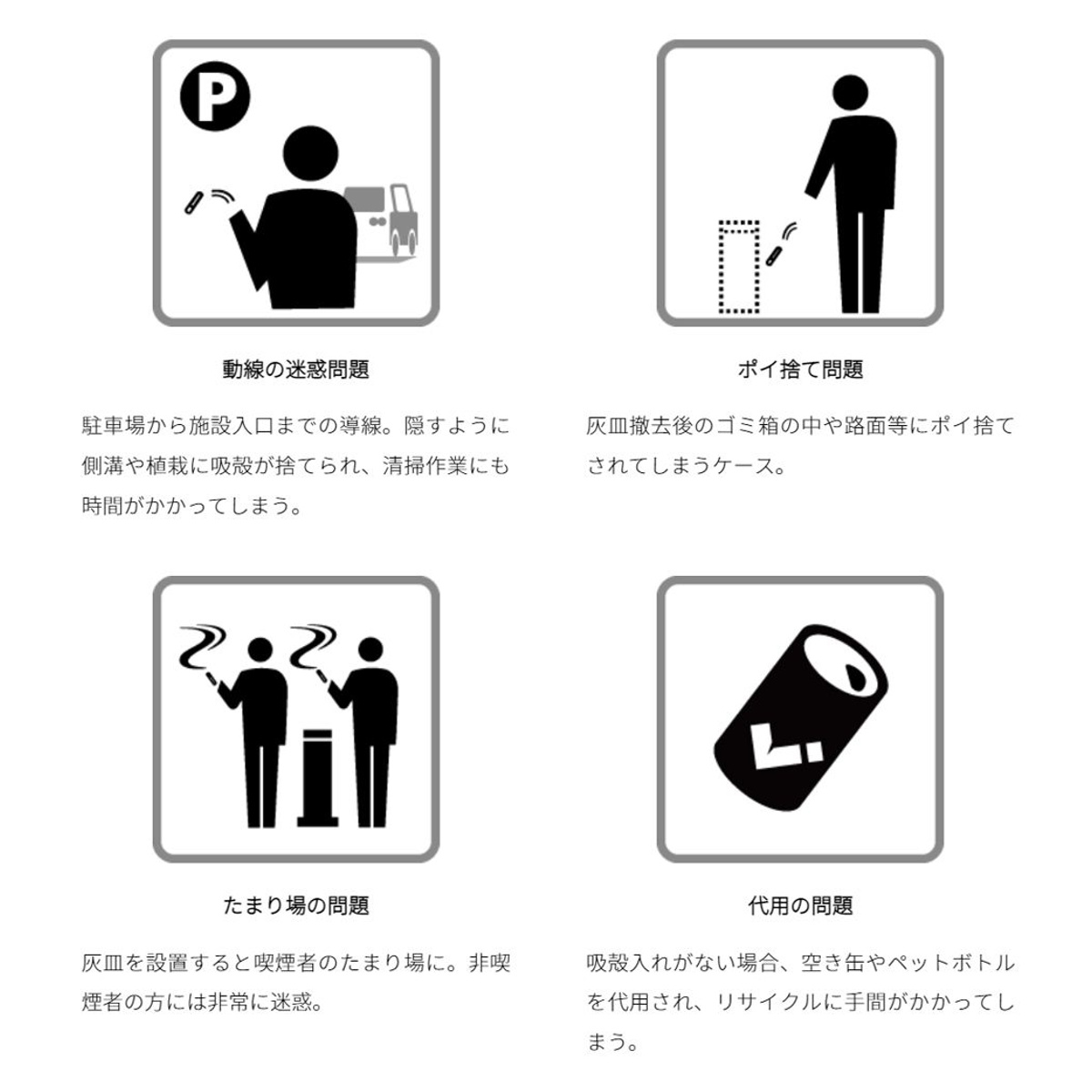 P

動線の迷惑問題

駐車場から施設入口までの導線。隠すように側溝や植栽に吸殻が捨てられ、清掃作業にも時間がかかってしまう。

ポイ捨て問題

灰皿撤去後のゴミ箱の中や路面等にポイ捨てされてしまうケース。

たまり場の問題

灰皿を設置すると喫煙者のたまり場に。非喫煙者の方には非常に迷惑。

代用の問題

吸殻入れがない場合、空き缶やペットボトルを代用され、リサイクルに手間がかかってしまう。