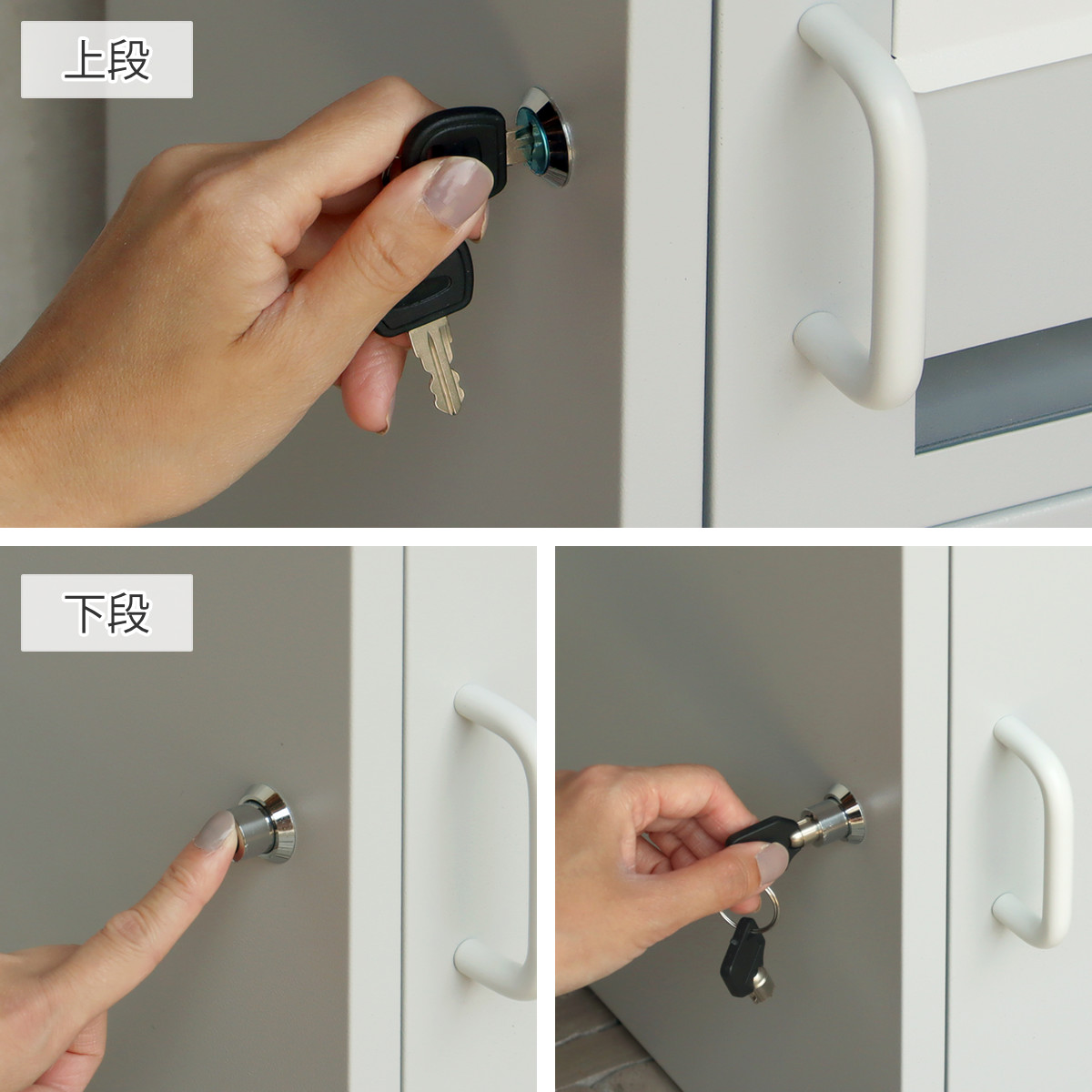 上段

下段