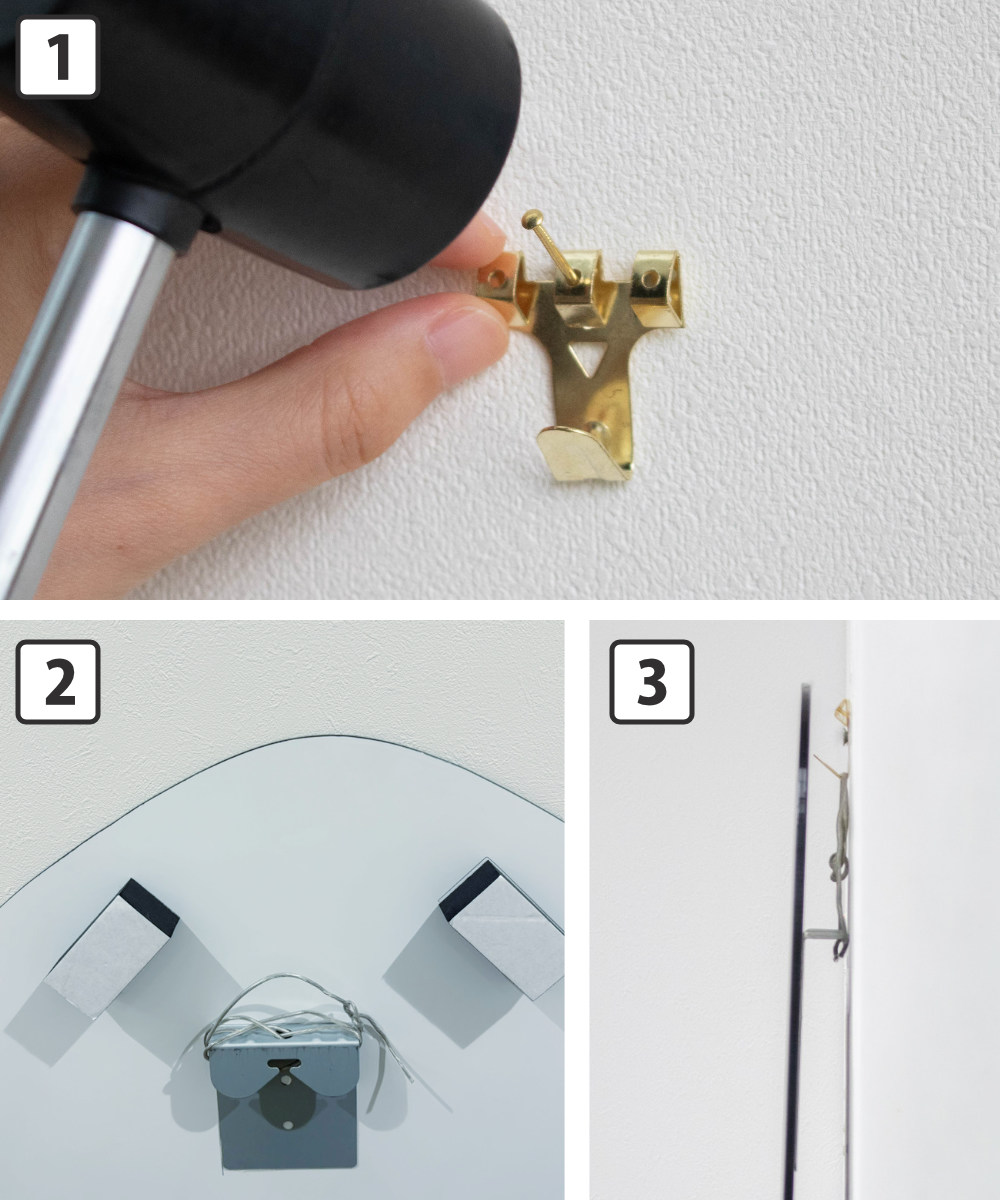 1

2

3