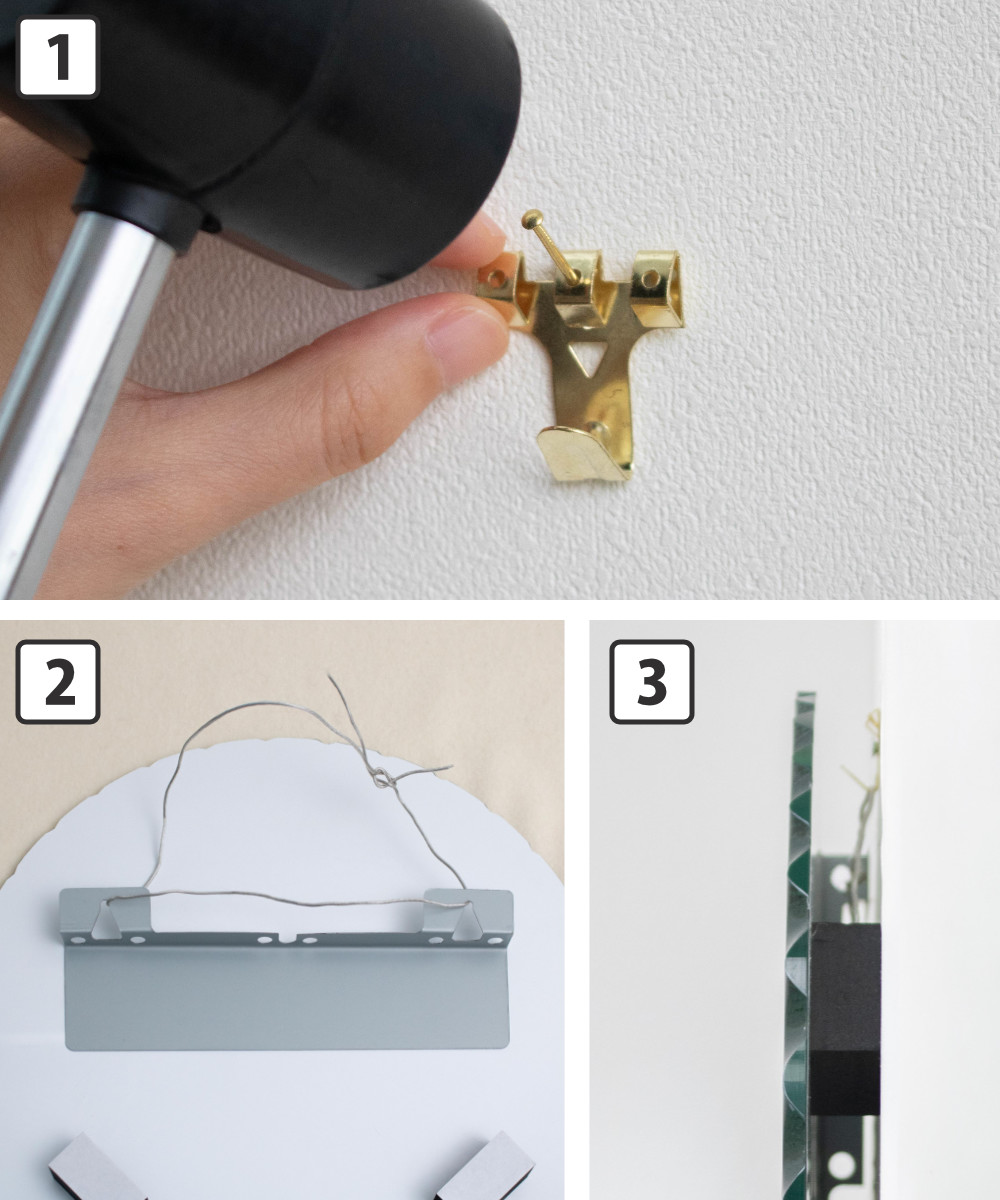 1

2

3