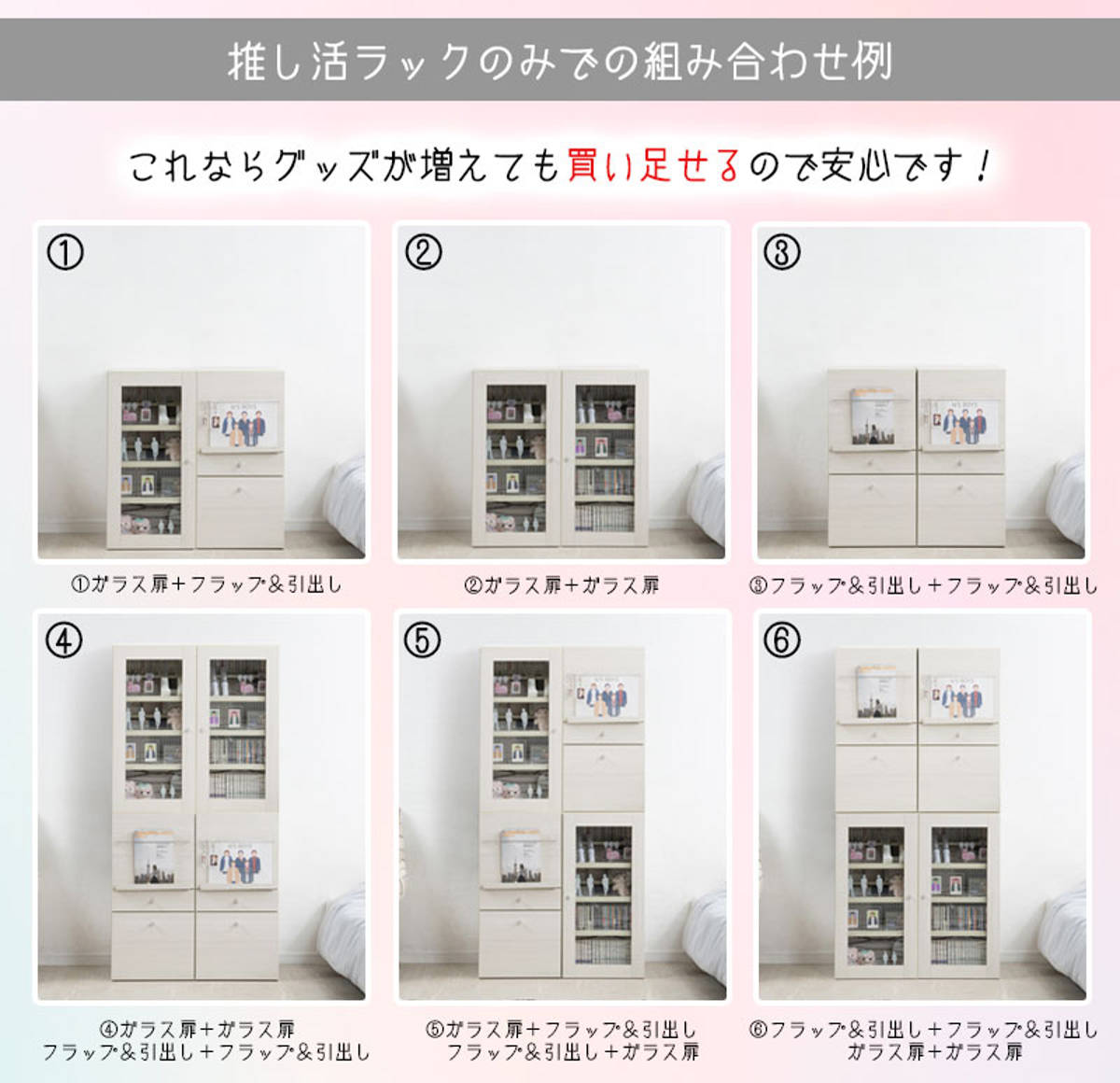 推し活ラックのみでの組み合わせ例

これならグッズが増えても買い足せるので安心です！

①

②

③

①ガラス扉＋フラップ＆引出し

②ガラス扉＋ガラス扉

③フラップ＆引出し＋フラップ＆引出し

④

⑤

⑥

④ガラス扉＋ガラス扉
フラップ＆引出し＋フラップ＆引出し

⑤ガラス扉＋フラップ＆引出し
フラップ＆引出し＋ガラス扉

⑥フラップ＆引出し＋フラップ＆引出し
ガラス扉＋ガラス扉