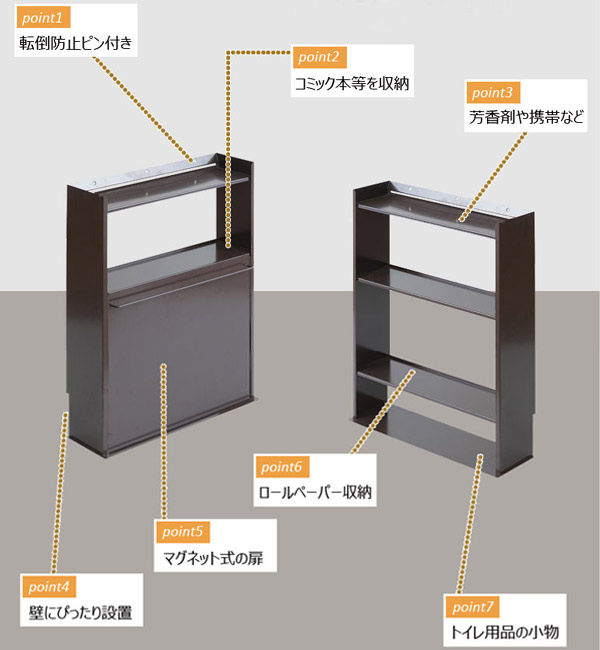 point1
転倒防止ピン付き

point2
コミック本等を収納

point3
芳香剤や携帯など

point4
壁にぴったり設置

point5
マグネット式の扉

point6
ロールペーパー収納

point7
トイレ用品の小物