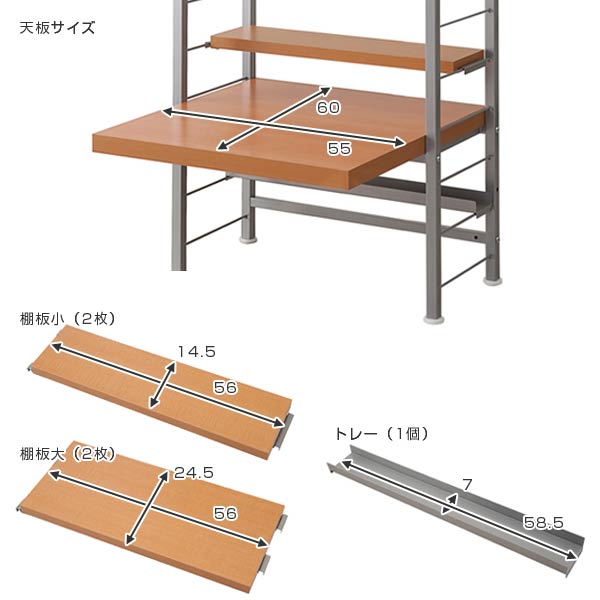 天板サイズ

60

55

棚板小（2枚）

14.5

56

棚板大（2枚）

24.5

56

トレー（1個）

7

58.5