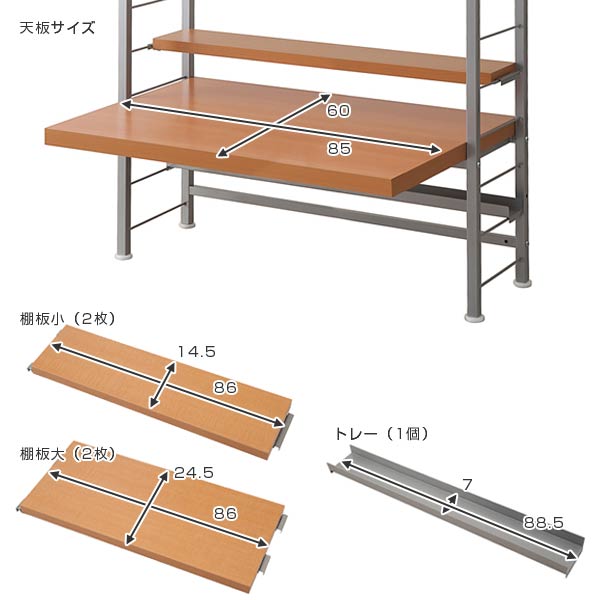 天板サイズ

60

85

棚板小（2枚）

14.5

86

棚板大（2枚）

24.5

86

トレー（1個）

7

88.5