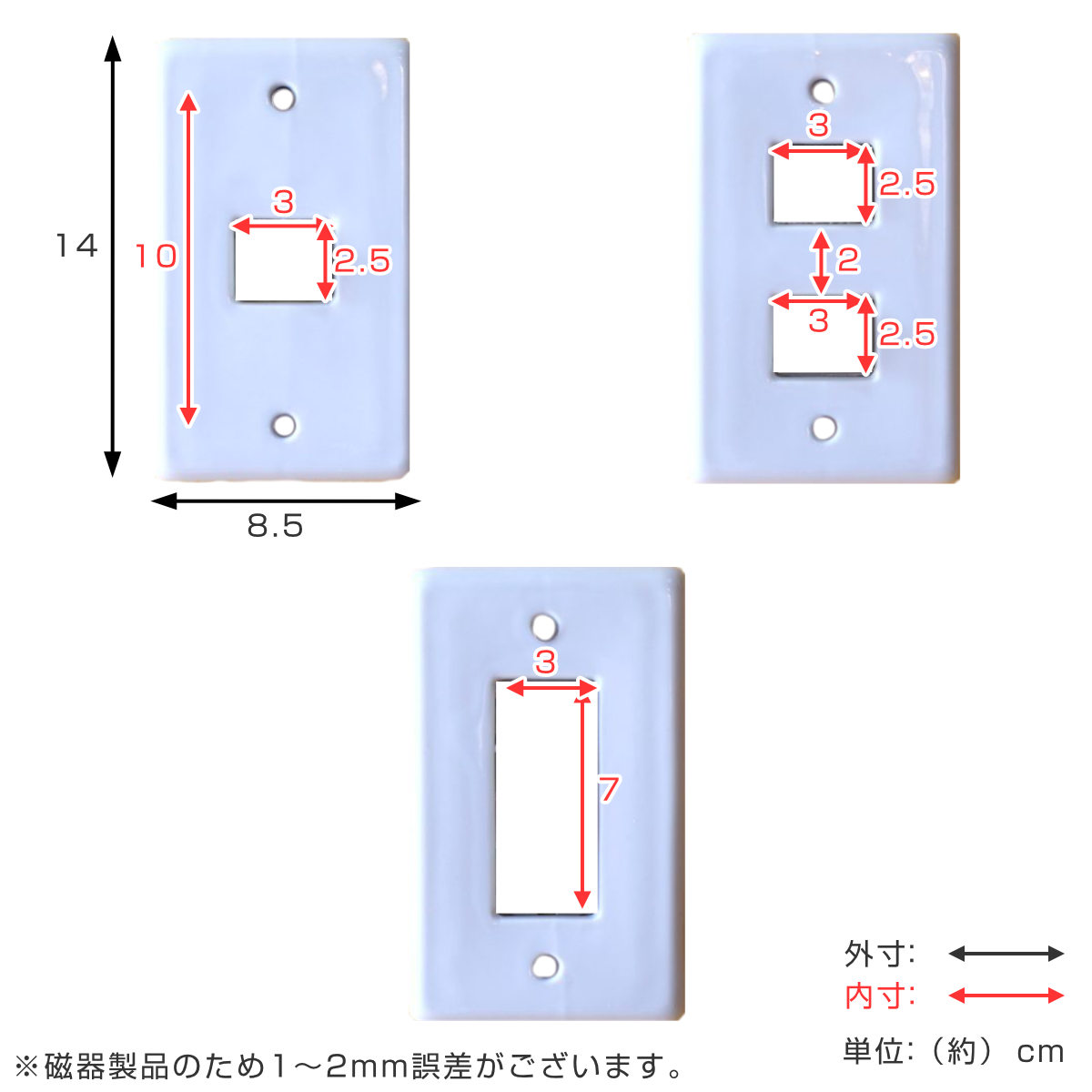 14
10
3
2.5
8.5

3
2.5
2
3
2.5

3
7

外寸:
内寸:
単位:（約） cm

※磁器製品のため1～2mm誤差がございます。