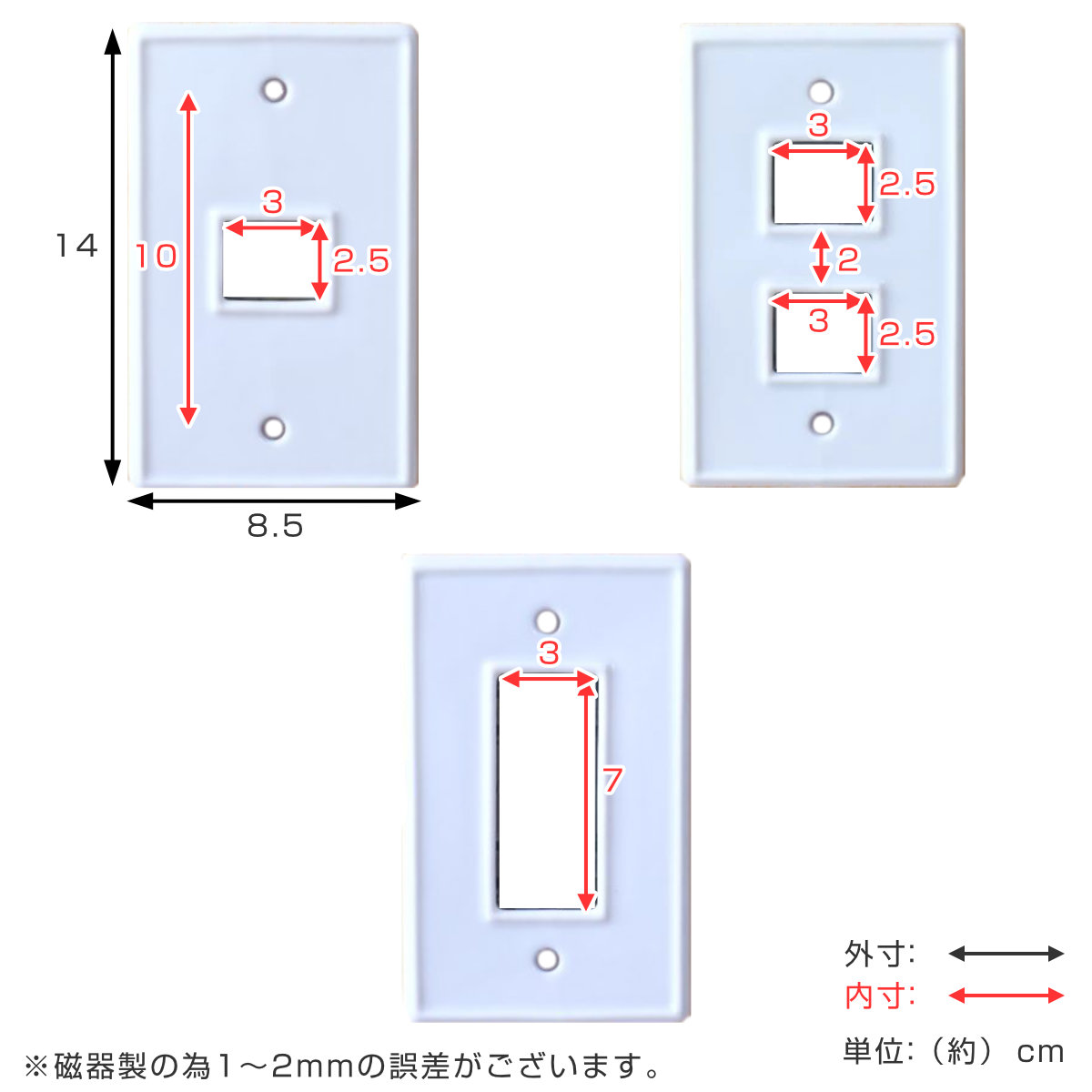 14
10
3
2.5
8.5

3
2.5
2
3
2.5

3
7

外寸:
内寸:
単位:（約） cm

※磁器製の為1～2mmの誤差がございます。