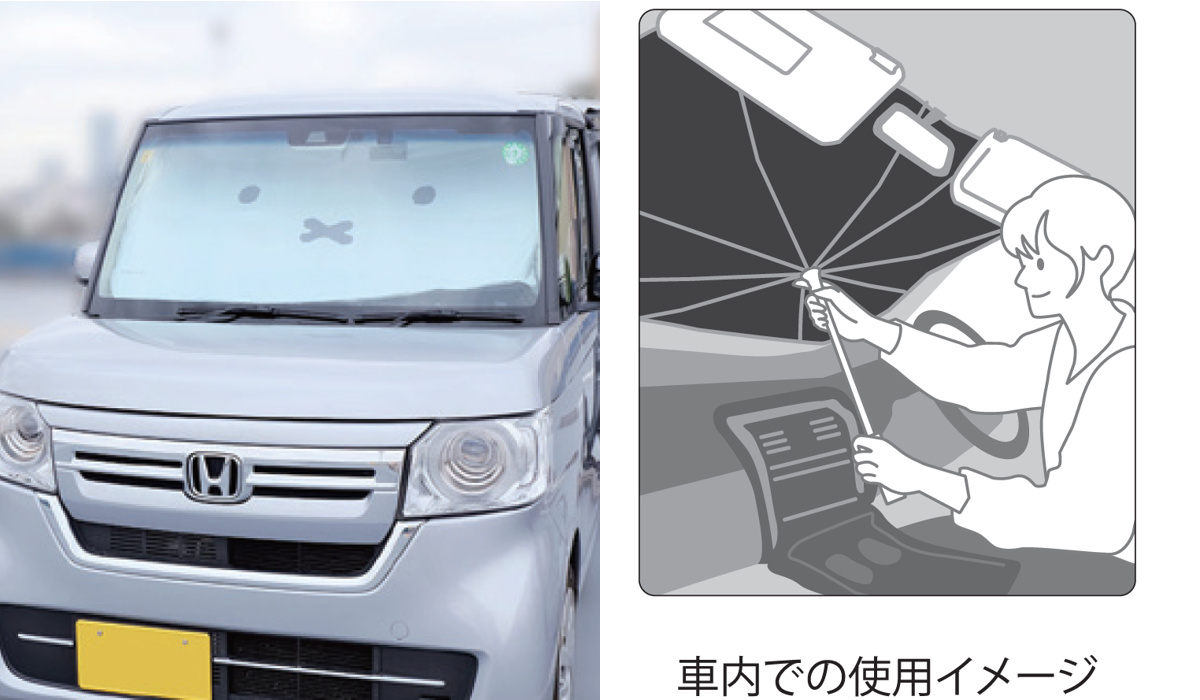 車内での使用イメージ