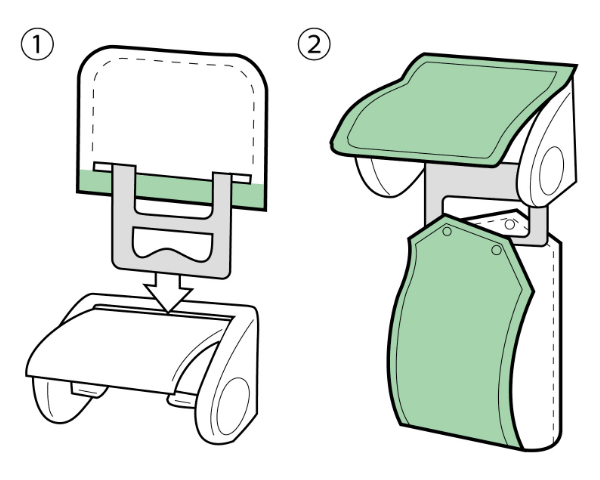 ①

②