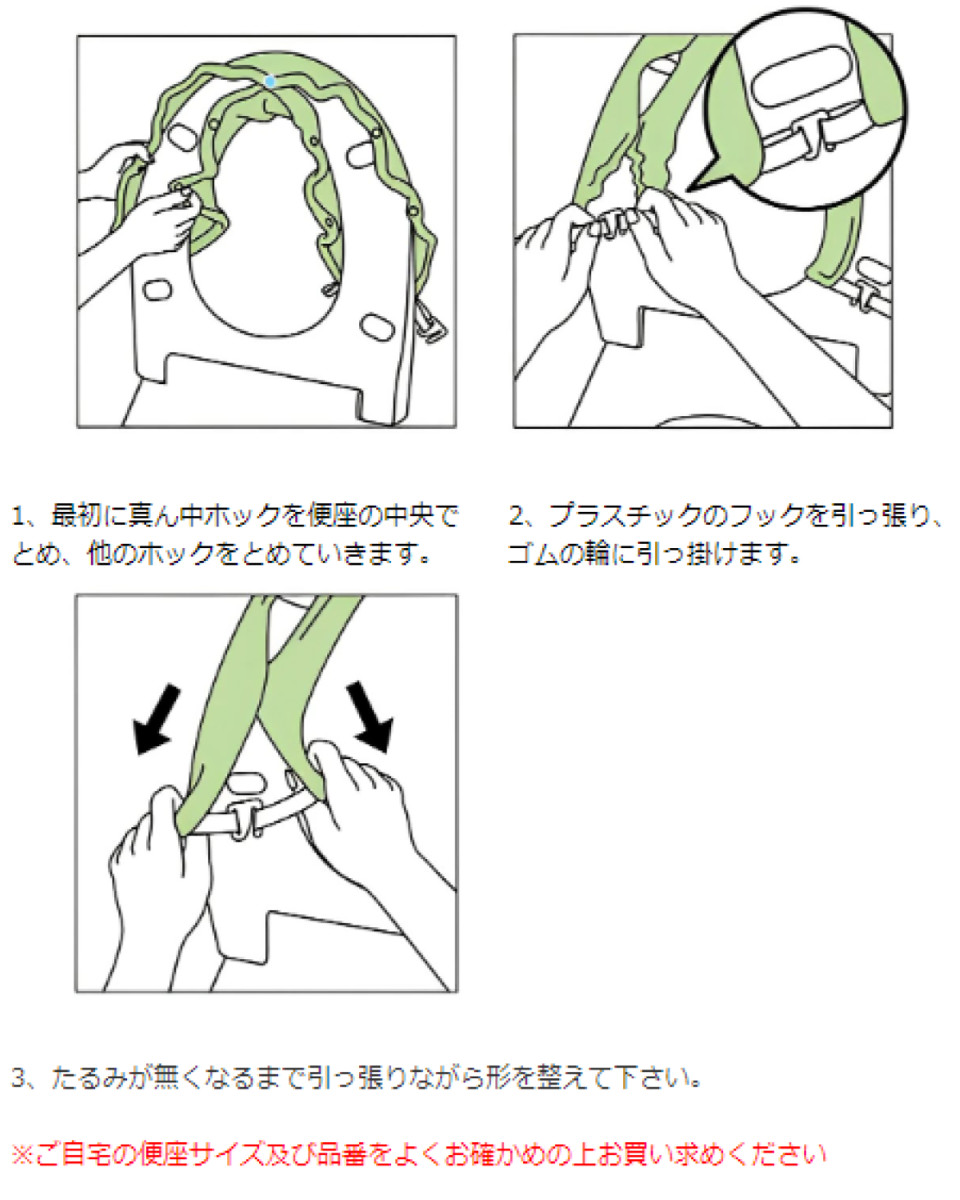 1、最初に真ん中ホックを便座の中央でとめ、他のホックをとめていきます。

2、プラスチックのフックを引っ張り、ゴムの輪に引っ掛けます。

3、たるみが無くなるまで引っ張りながら形を整えて下さい。

※ご自宅の便座サイズ及び品番をよくお確かめの上お買い求めください