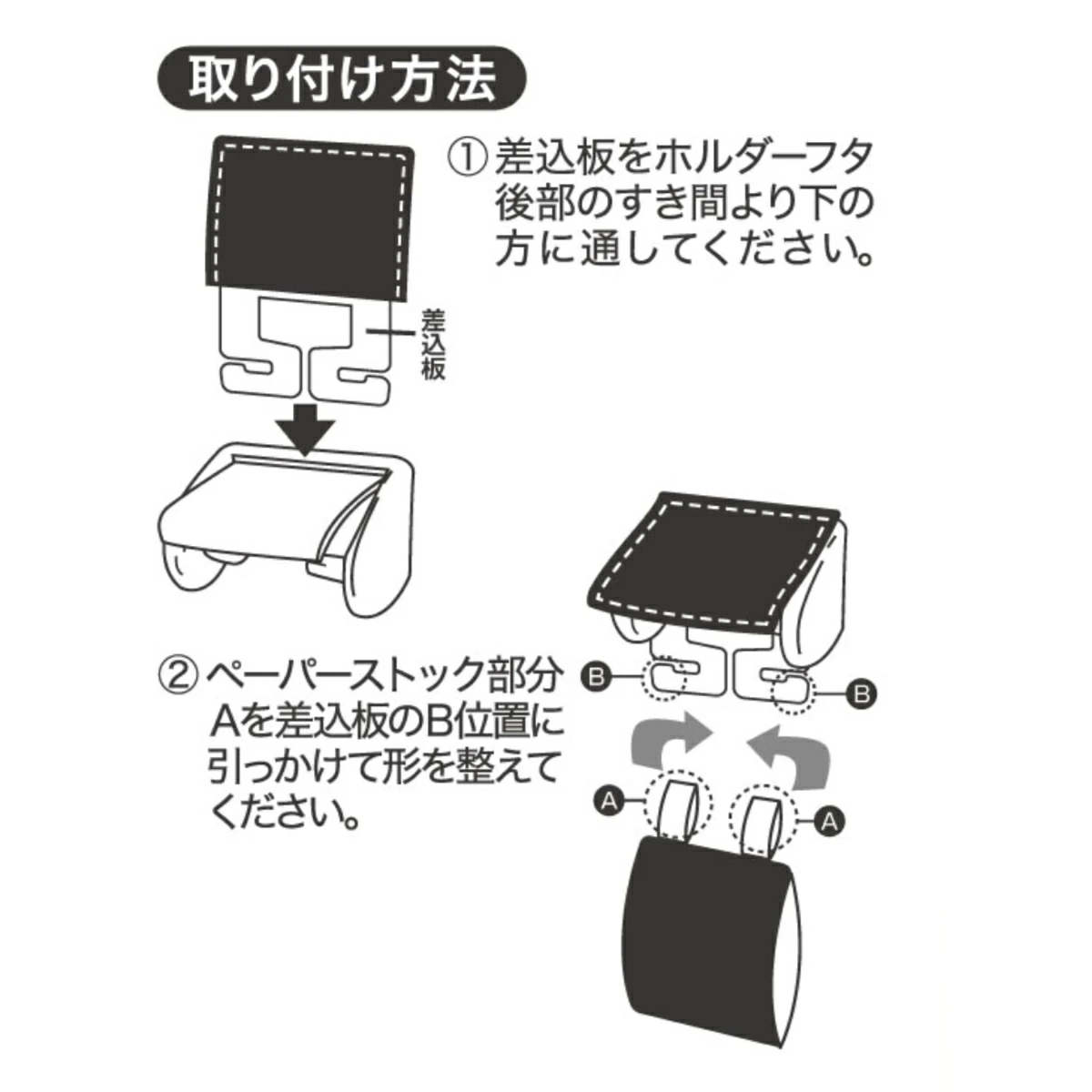 取り付け方法

① 差込板をホルダーフタ後部のすき間より下の方に通してください。

差込板

② ペーパーストック部分Aを差込板のB位置に引っかけて形を整えてください。

B
B
A
A