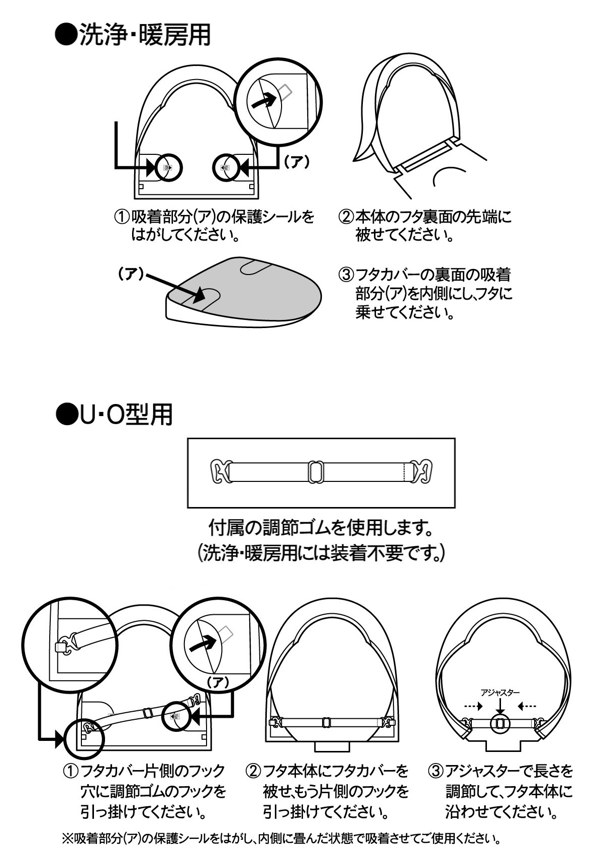 ●洗浄・暖房用

(ア)

①吸着部分(ア)の保護シールをはがしてください。

②本体のフタ裏面の先端に被せてください。

(ア)

③フタカバーの裏面の吸着部分(ア)を内側にし、フタに乗せてください。

●U・O型用

付属の調節ゴムを使用します。
(洗浄・暖房用には装着不要です。)

(ア)

アジャスター

①フタカバー片側のフック穴に調節ゴムのフックを引っ掛けてください。

②フタ本体にフタカバーを被せ、もう片側のフックを引っ掛けてください。

③アジャスターで長さを調節して、フタ本体に沿わせてください。

※吸着部分(ア)の保護シールをはがし、内側に畳んだ状態で吸着させてご使用ください。