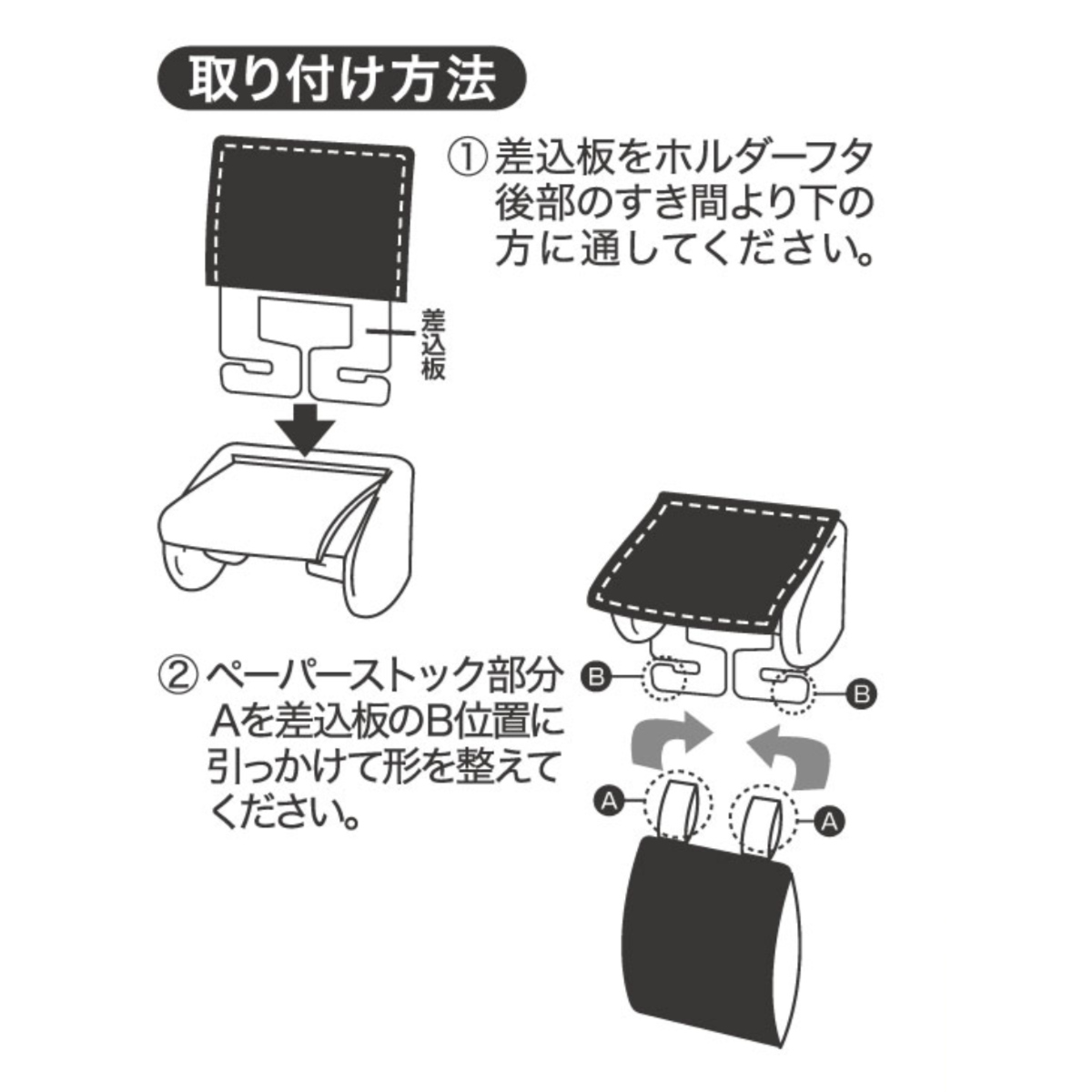 取り付け方法

① 差込板をホルダーフタ後部のすき間より下の方に通してください。

差込板

② ペーパーストック部分Aを差込板のB位置に引っかけて形を整えてください。

B

B

A

A