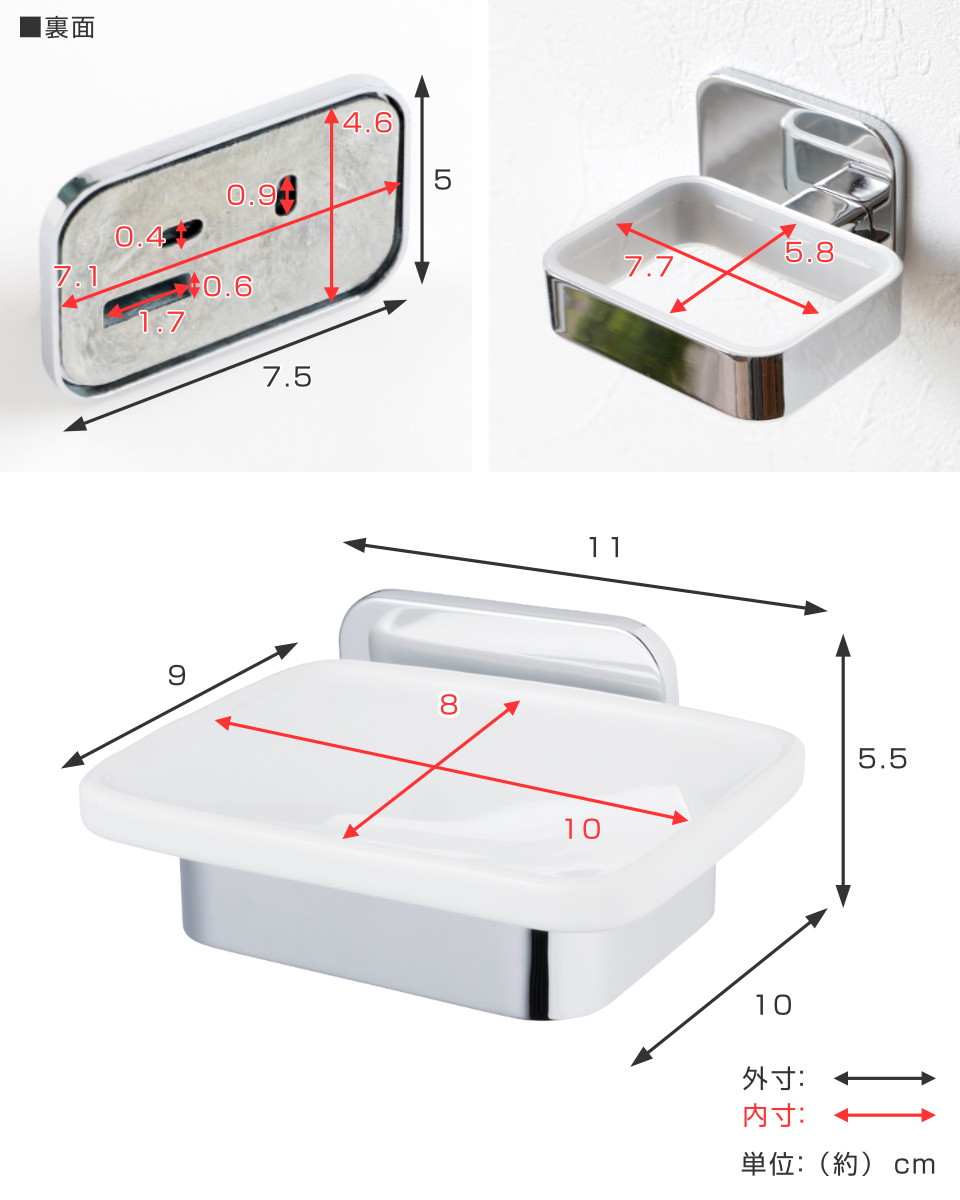 ■裏面

4.6
5
0.9
0.4
7.1
0.6
1.7
7.5

7.7
5.8

11
9
8
5.5
10
10

外寸:
内寸:
単位:（約） cm