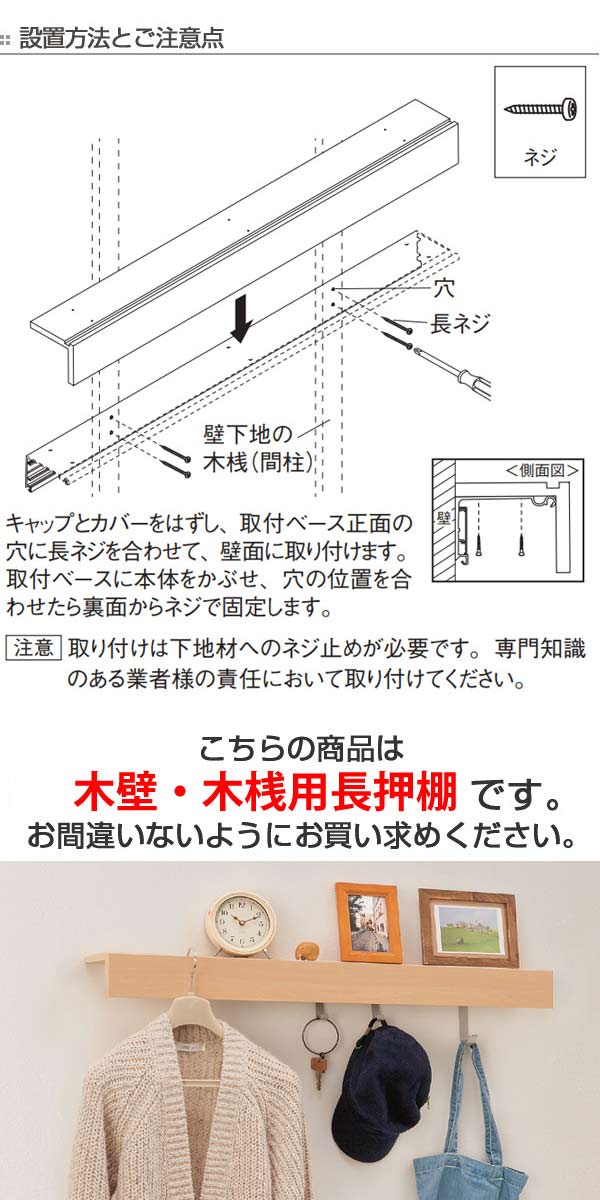 設置方法とご注意点

ネジ

穴
長ネジ

壁下地の木桟（間柱）

<側面図>
壁

キャップとカバーをはずし、取付ベース正面の穴に長ネジを合わせて、壁面に取り付けます。取付ベースに本体をかぶせ、穴の位置を合わせたら裏面からネジで固定します。

注意 取り付けは下地材へのネジ止めが必要です。専門知識のある業者様の責任において取り付けてください。

こちらの商品は
木壁・木桟用長押棚 です。
お間違いないようにお買い求めください。