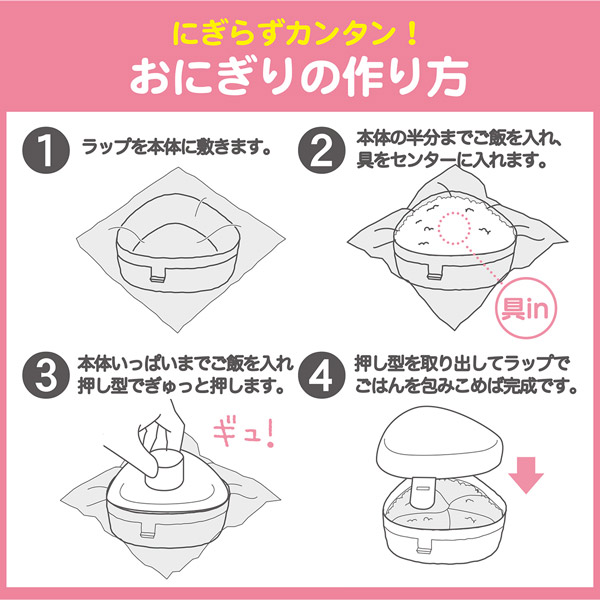 にぎらずカンタン！
おにぎりの作り方

1 ラップを本体に敷きます。

2 本体の半分までご飯を入れ、具をセンターに入れます。

具in

3 本体いっぱいまでご飯を入れ押し型でぎゅっと押します。

ギュ！

4 押し型を取り出してラップでごはんを包みこめば完成です。