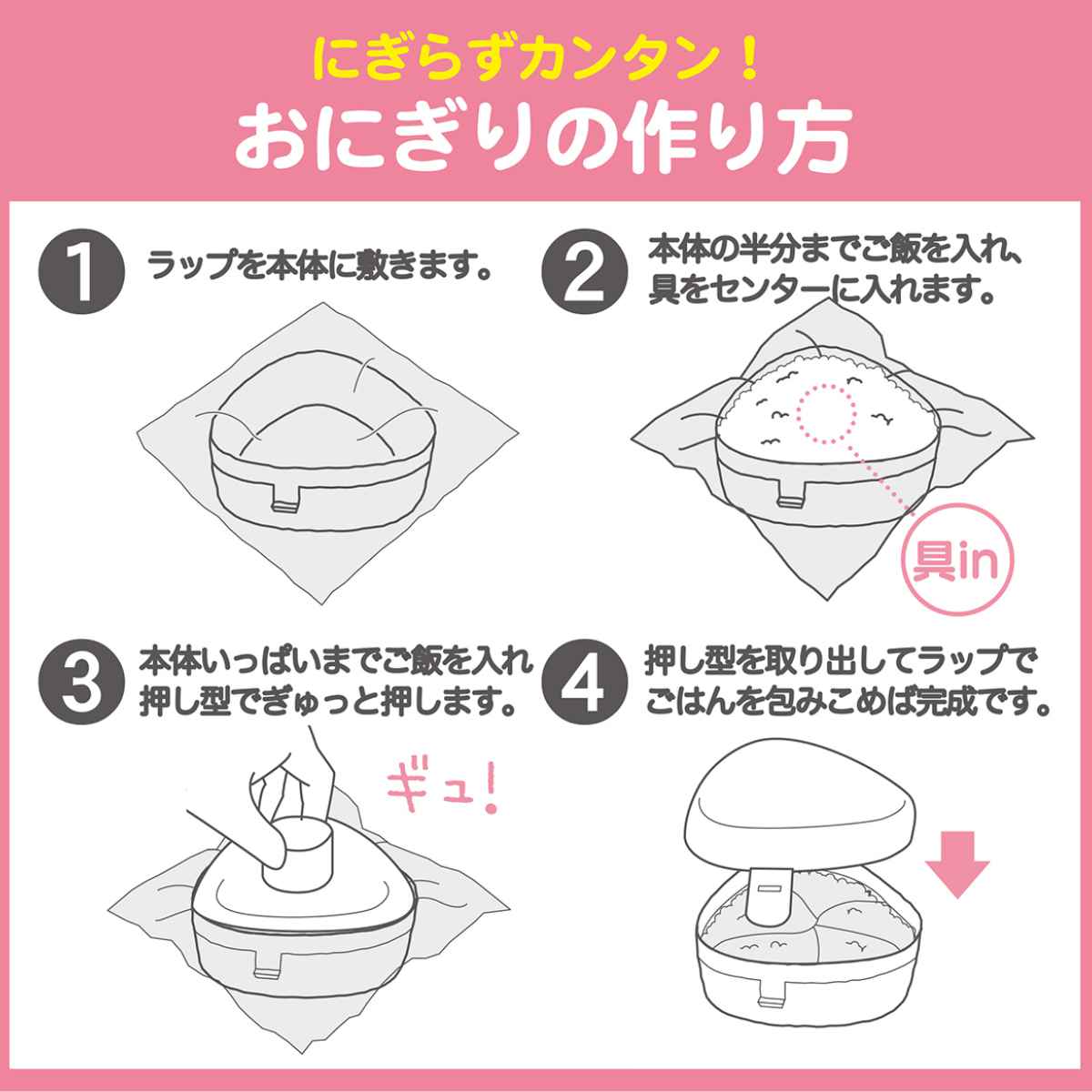 にぎらずカンタン！
おにぎりの作り方

1 ラップを本体に敷きます。

2 本体の半分までご飯を入れ、具をセンターに入れます。

具in

3 本体いっぱいまでご飯を入れ押し型でぎゅっと押します。

ギュ！

4 押し型を取り出してラップでごはんを包みこめば完成です。