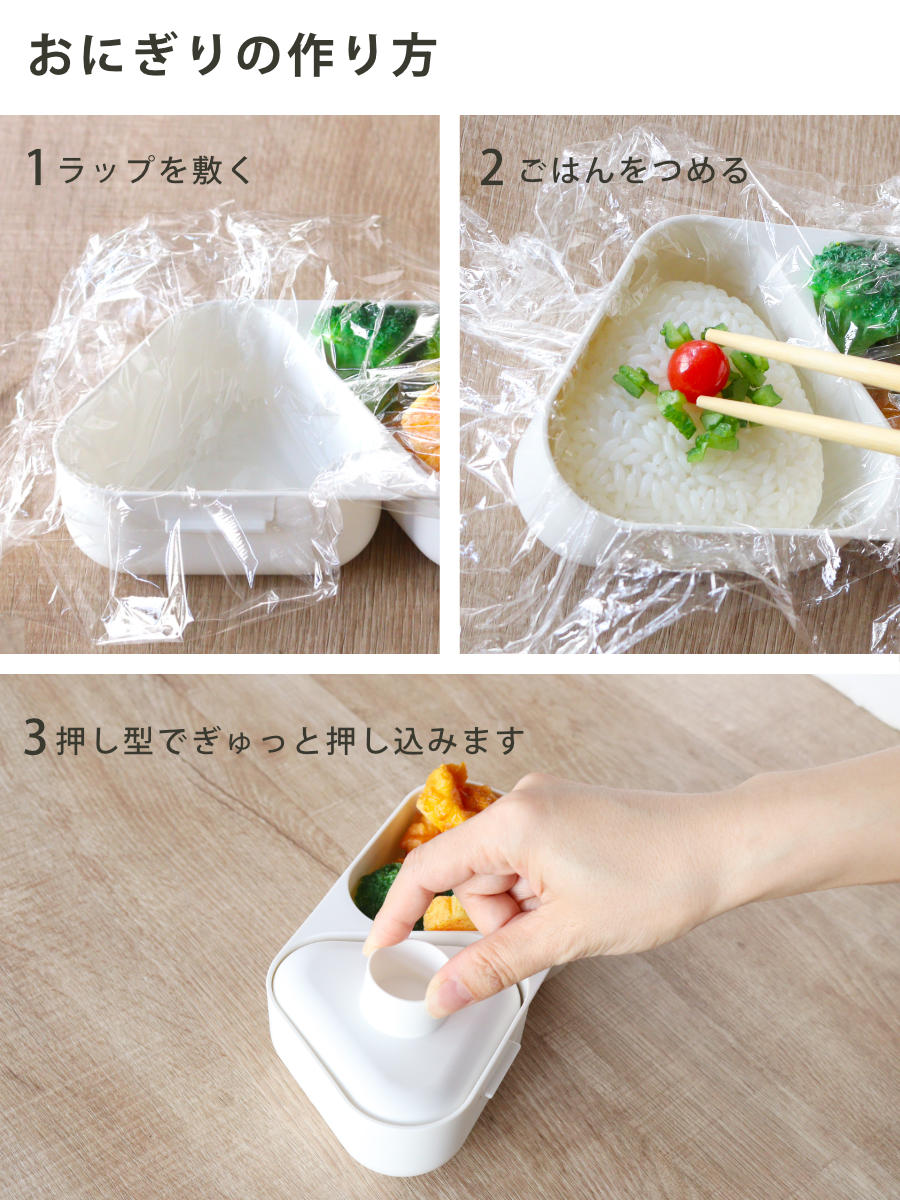 おにぎりの作り方

1 ラップを敷く

2 ごはんをつめる

3 押し型でぎゅっと押し込みます