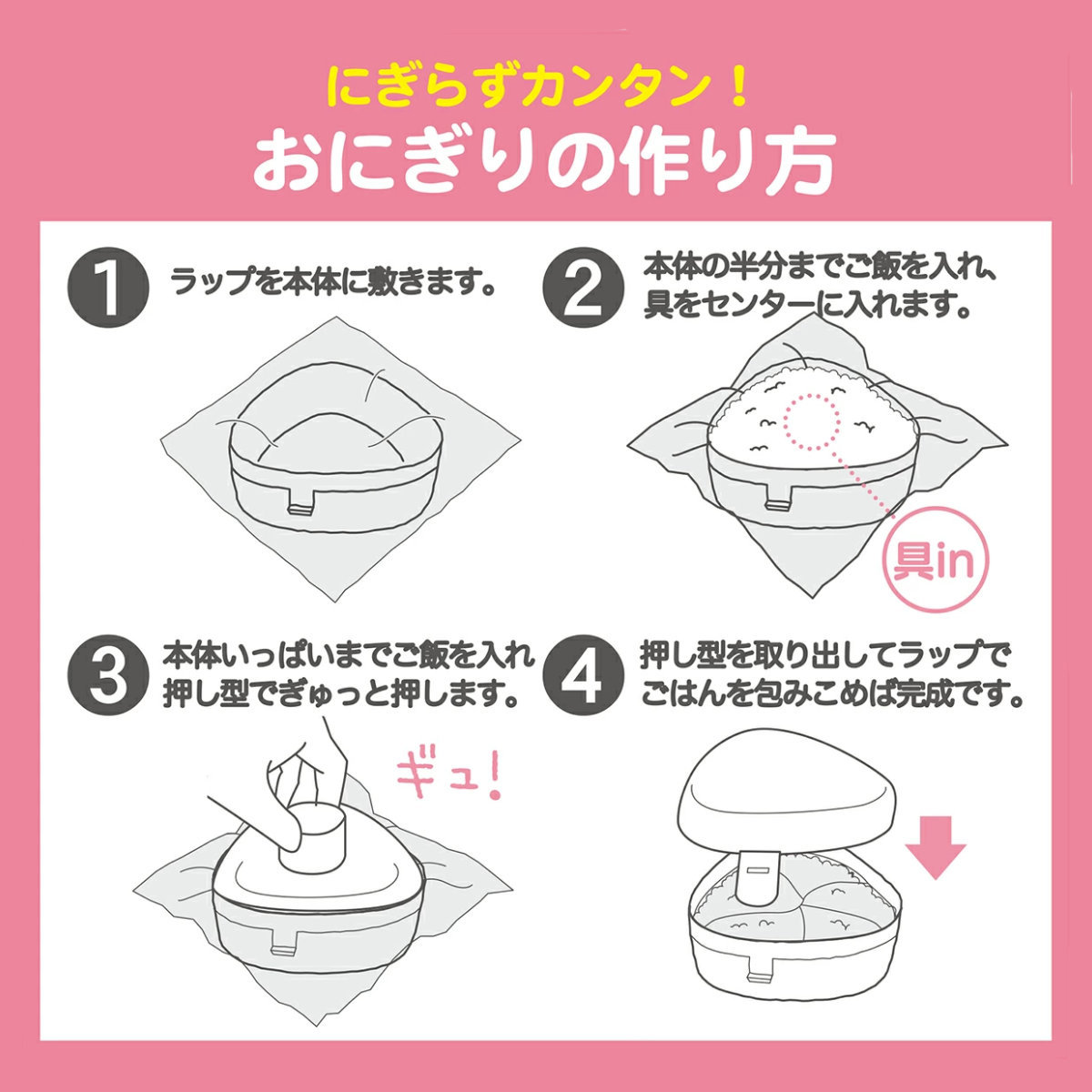 にぎらずカンタン！
おにぎりの作り方

1 ラップを本体に敷きます。

2 本体の半分までご飯を入れ、具をセンターに入れます。

具in

3 本体いっぱいまでご飯を入れ押し型でぎゅっと押します。

ギュ！

4 押し型を取り出してラップでごはんを包みこめば完成です。