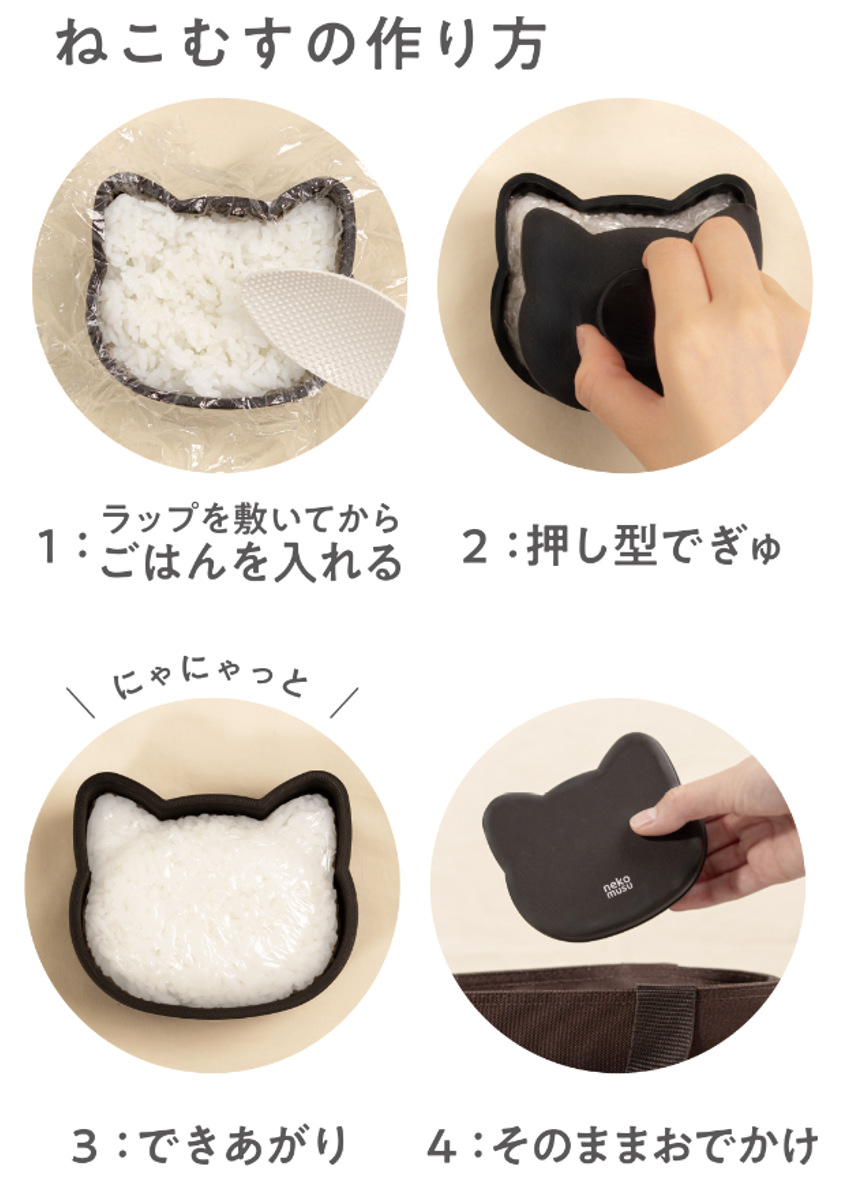 ねこむすの作り方

1：ラップを敷いてから ごはんを入れる

2：押し型でぎゅ

にゃにゃっと

neko musu

3：できあがり

4：そのままおでかけ