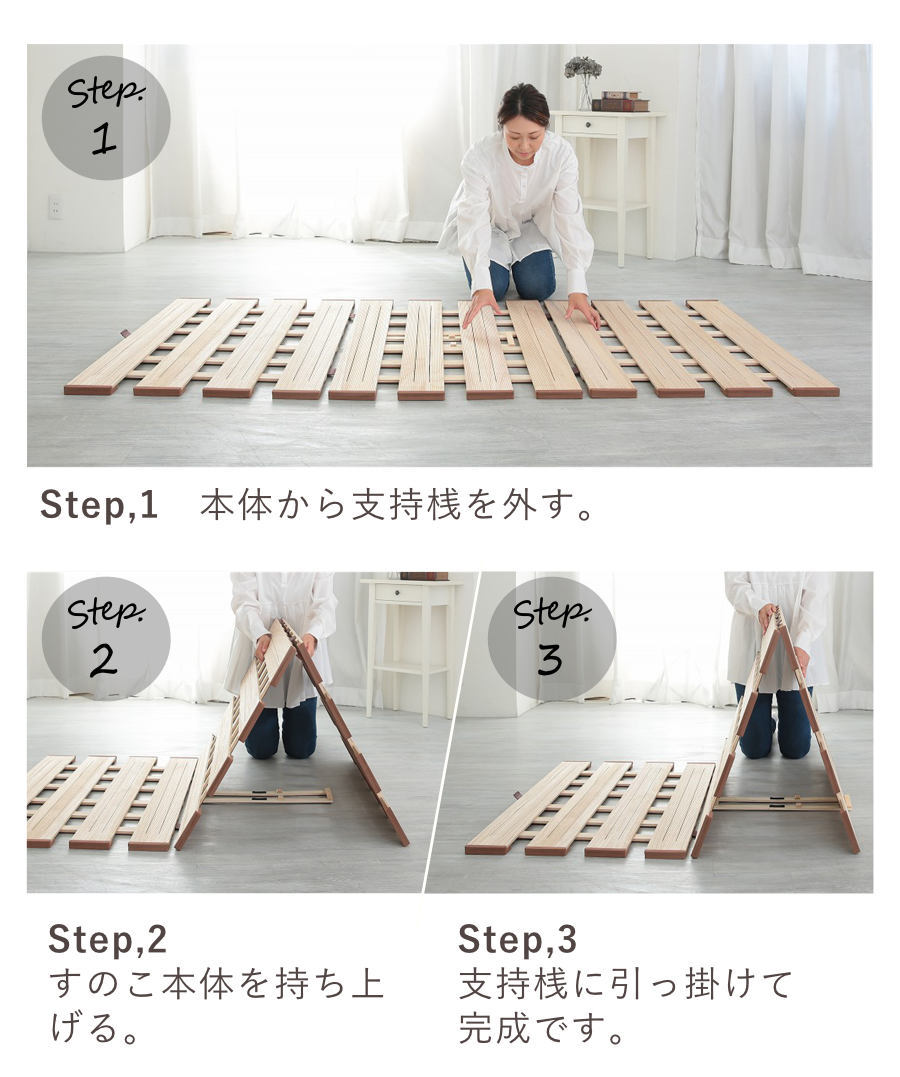 Step. 1

Step,1　本体から支持桟を外す。

Step. 2

Step. 3

Step,2
すのこ本体を持ち上げる。

Step,3
支持桟に引っ掛けて完成です。