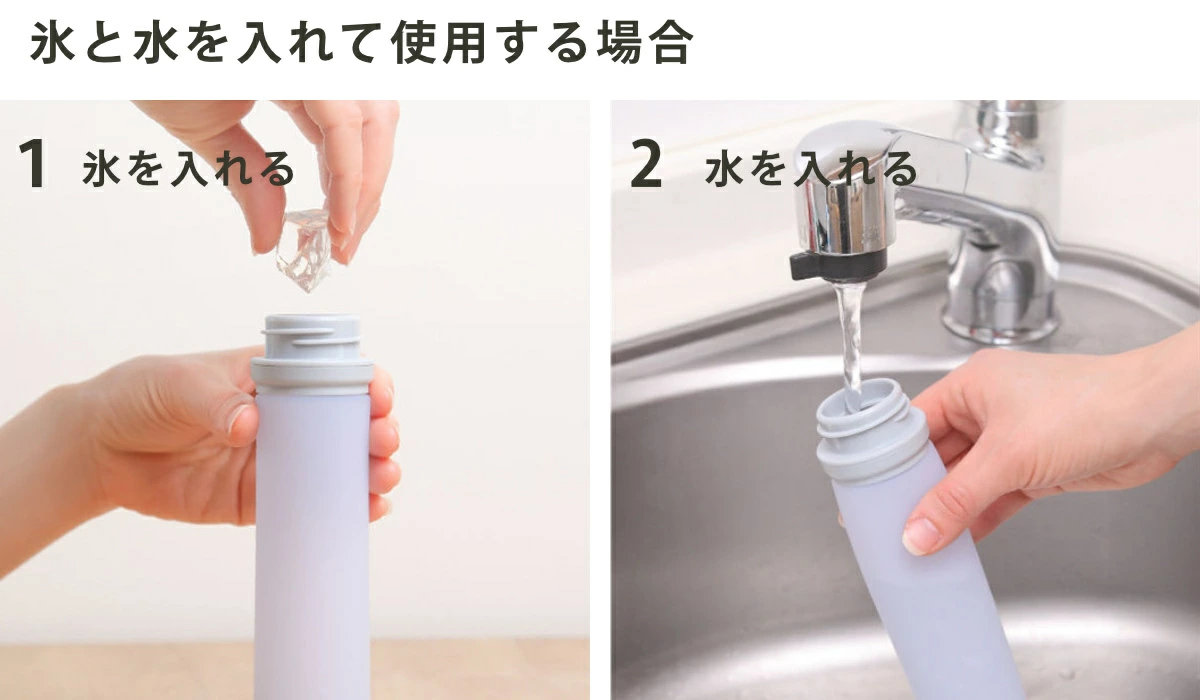 氷と水を入れて使用する場合

1 氷を入れる

2 水を入れる