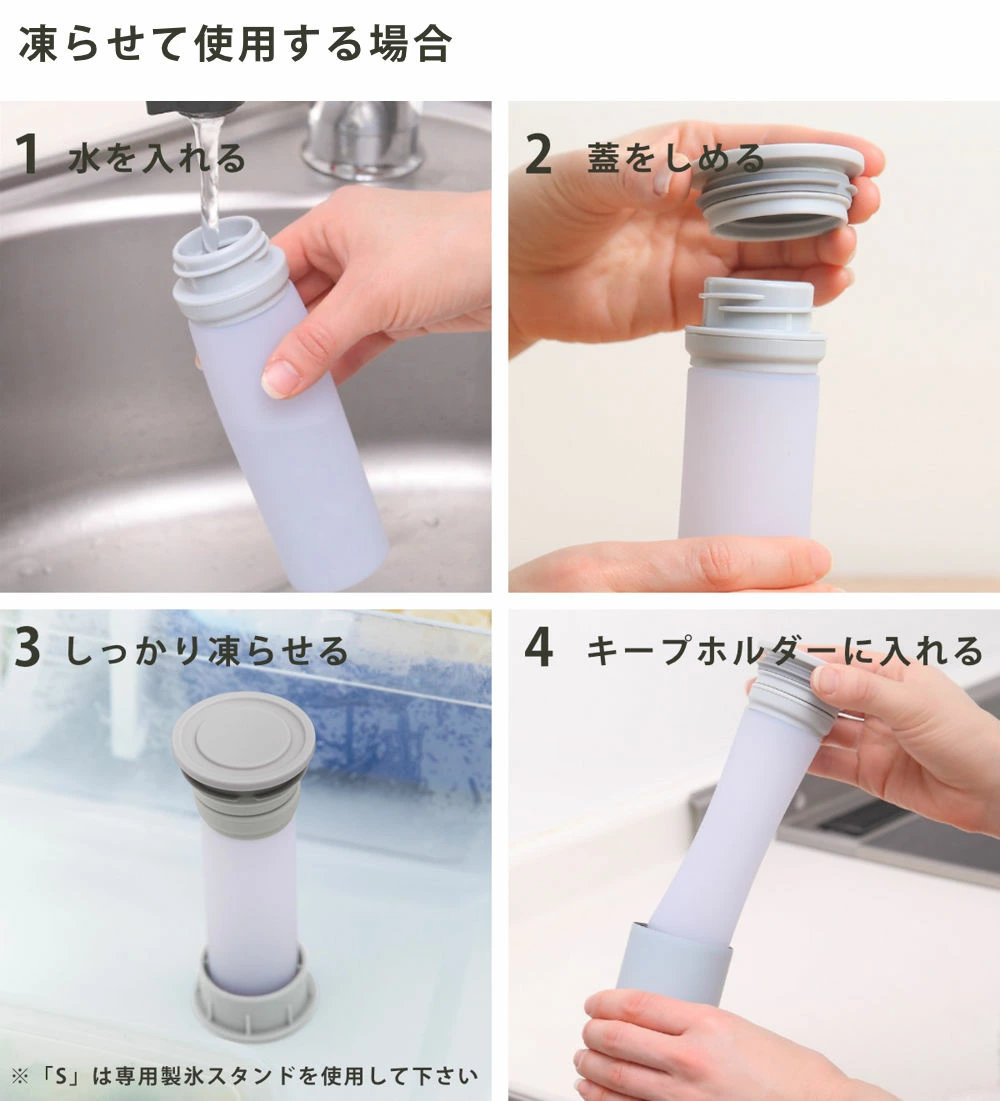 凍らせて使用する場合

1 水を入れる

2 蓋をしめる

3 しっかり凍らせる

※「S」は専用製氷スタンドを使用して下さい

4 キープホルダーに入れる