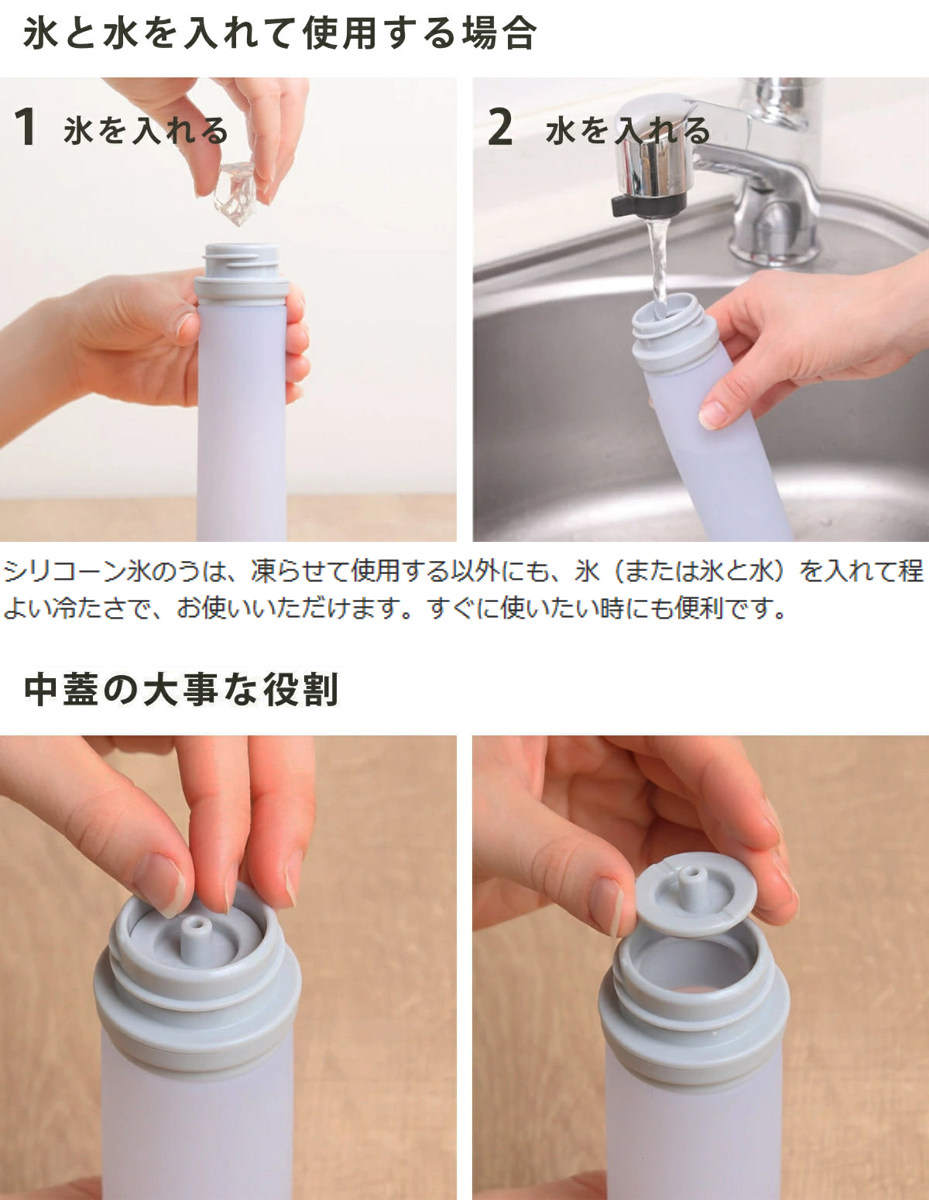 氷と水を入れて使用する場合

1 氷を入れる

2 水を入れる

シリコーン氷のうは、凍らせて使用する以外にも、氷（または氷と水）を入れて程よい冷たさで、お使いいただけます。すぐに使いたい時にも便利です。

中蓋の大事な役割