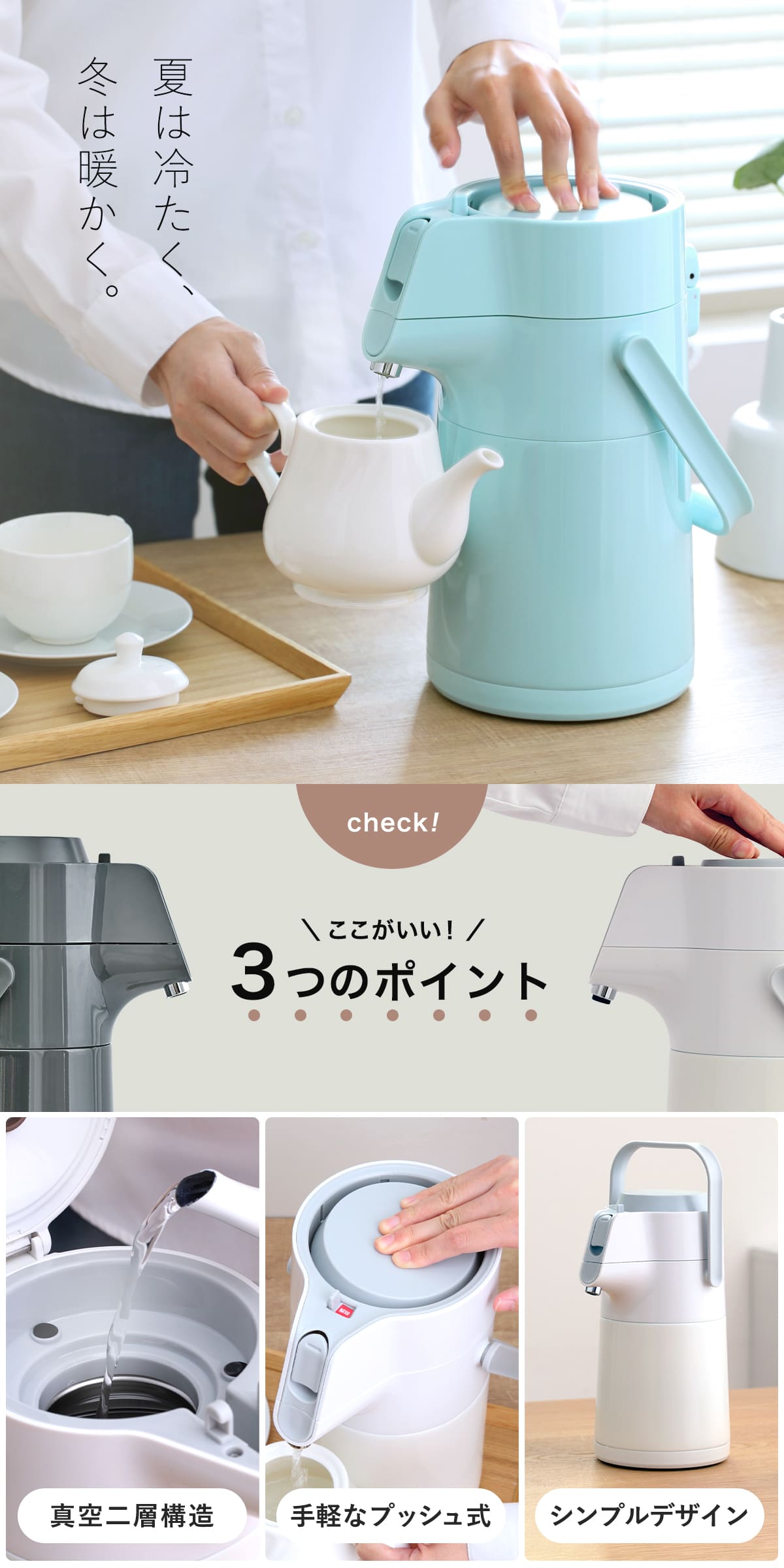 夏は冷たく、
冬は暖かく。

check!

＼ここがいい！／
3つのポイント

真空二層構造

手軽なプッシュ式

シンプルデザイン