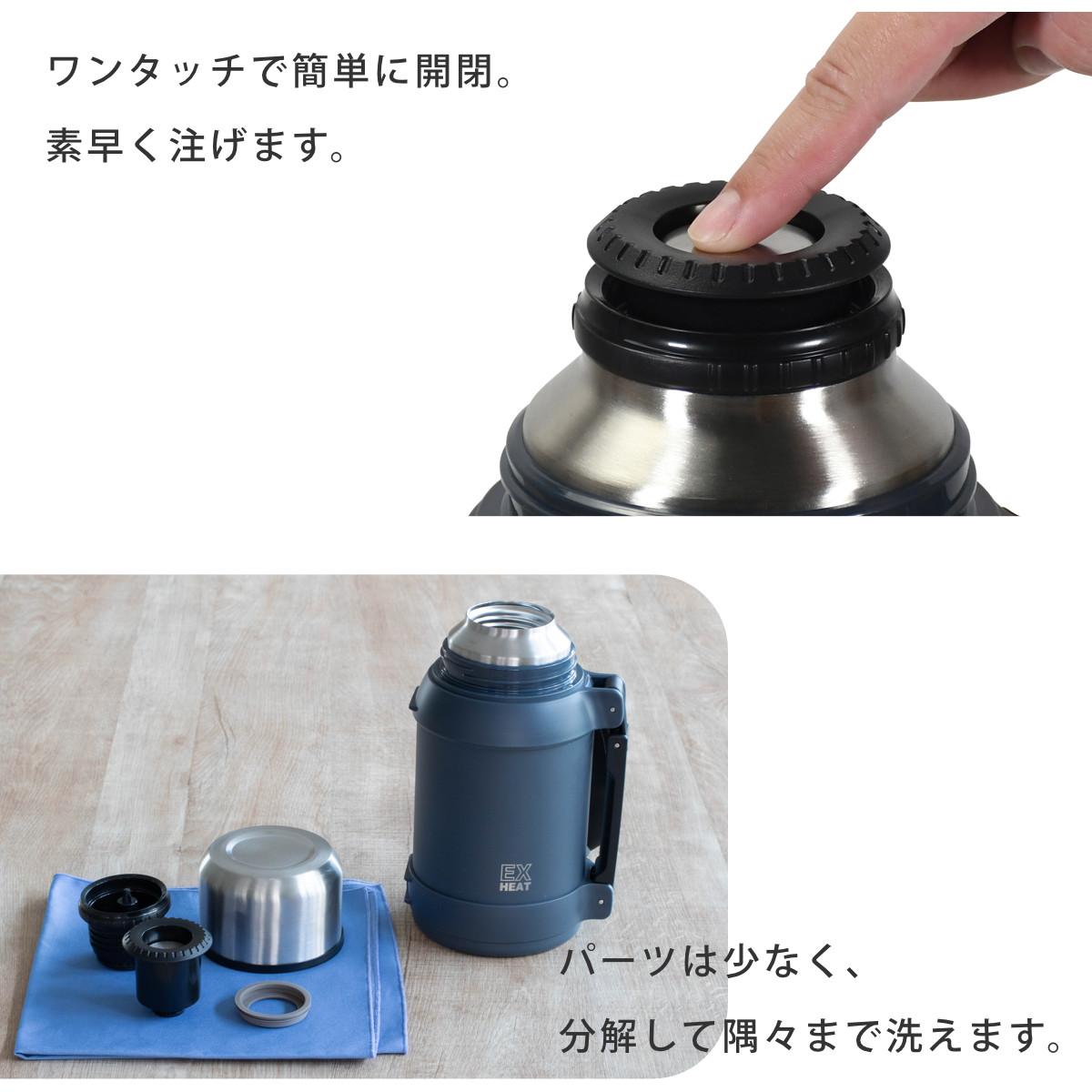 ワンタッチで簡単に開閉。
素早く注げます。

EX HEAT

パーツは少なく、
分解して隅々まで洗えます。