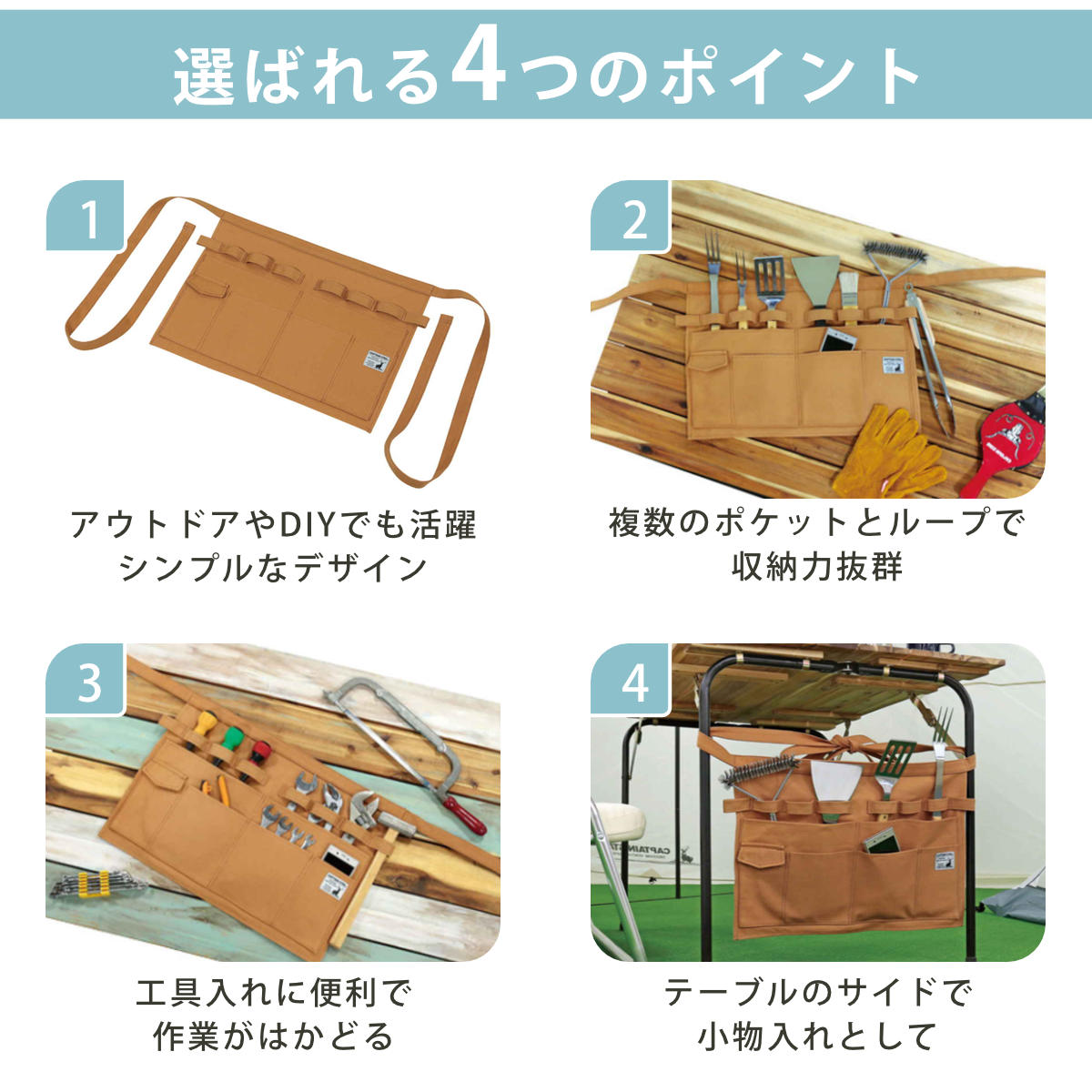 選ばれる4つのポイント

1

アウトドアやDIYでも活躍
シンプルなデザイン

2

複数のポケットとループで
収納力抜群

3

工具入れに便利で
作業がはかどる

4

テーブルのサイドで
小物入れとして