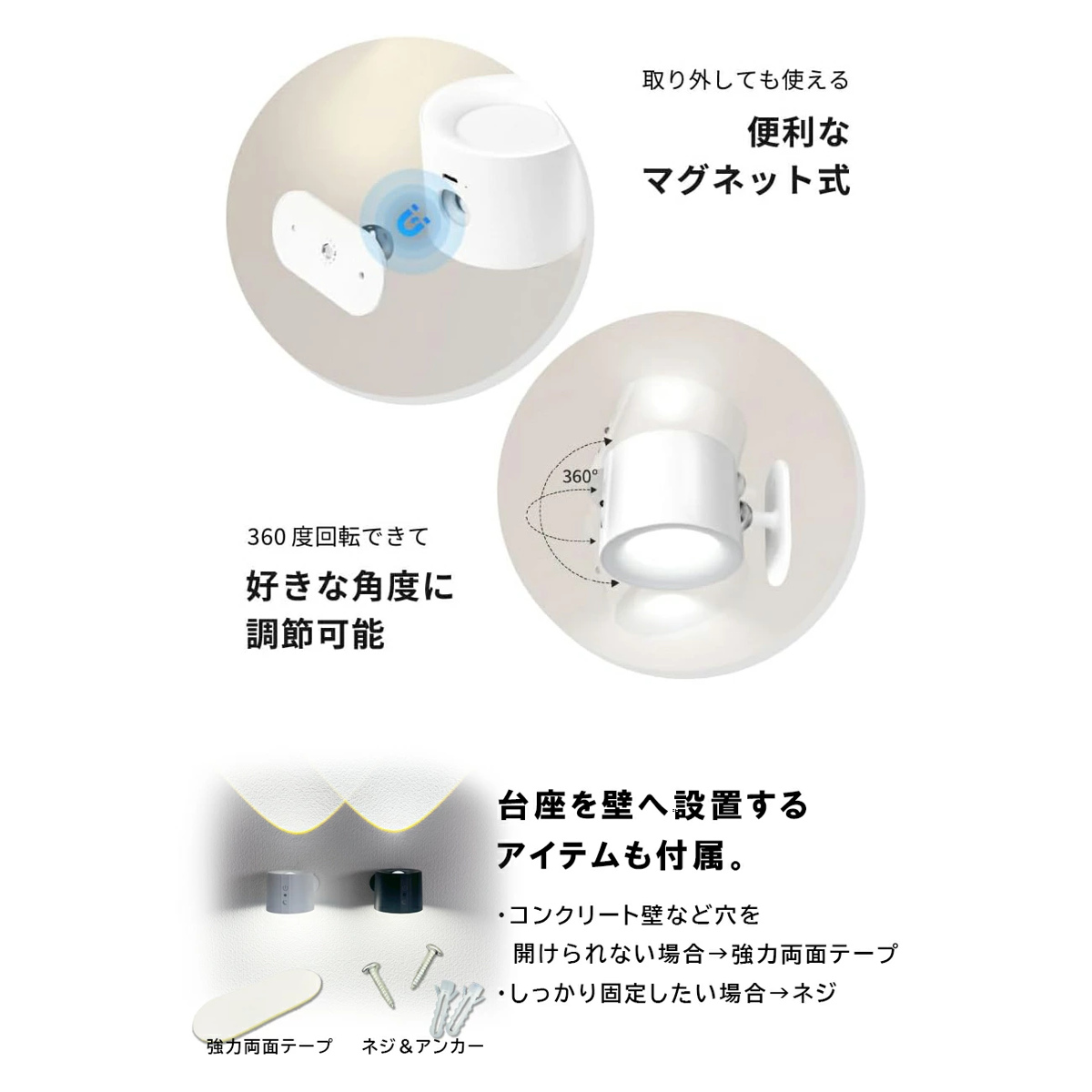 取り外しても使える

便利な
マグネット式

360°

360 度回転できて

好きな角度に
調節可能

台座を壁へ設置する
アイテムも付属。

・コンクリート壁など穴を
開けられない場合→強力両面テープ
・しっかり固定したい場合→ネジ

強力両面テープ　ネジ＆アンカー