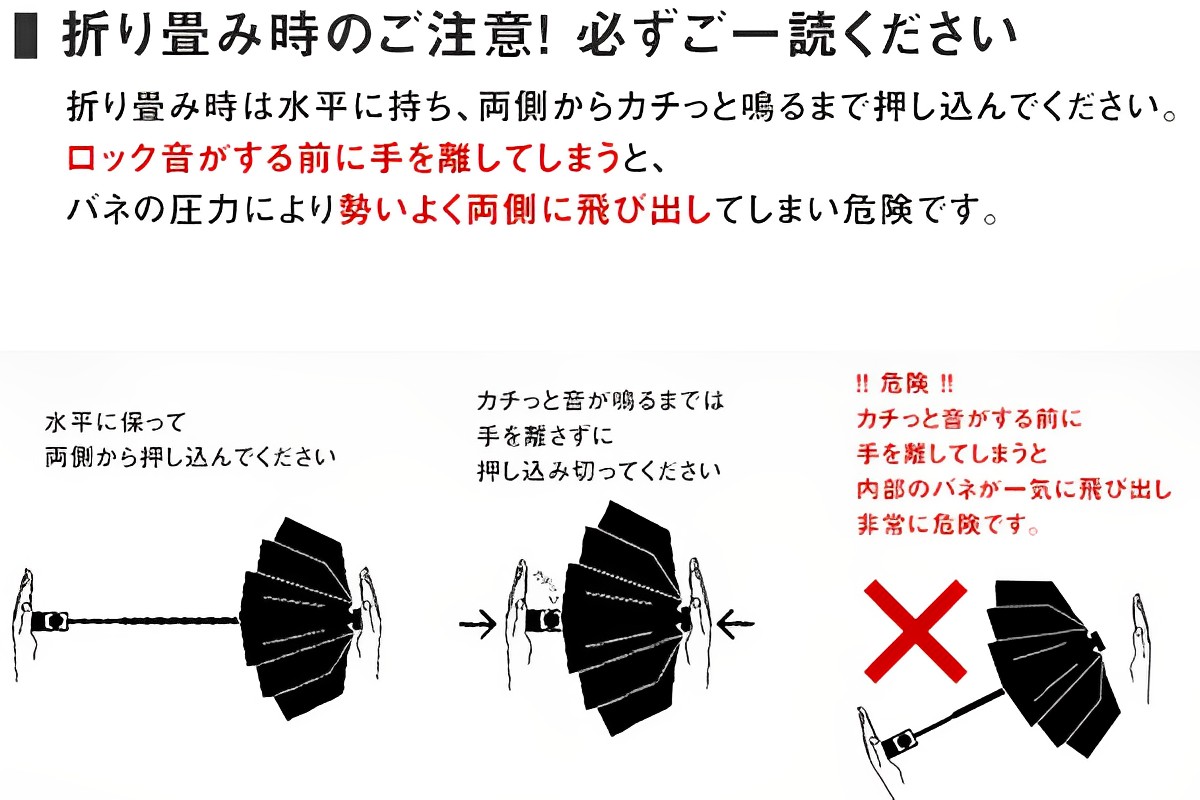 折り畳み時のご注意! 必ずご一読ください

折り畳み時は水平に持ち、両側からカチっと鳴るまで押し込んでください。
ロック音がする前に手を離してしまうと、
バネの圧力により勢いよく両側に飛び出してしまい危険です。

水平に保って
両側から押し込んでください

カチっと音が鳴るまでは
手を離さずに
押し込み切ってください

!! 危険 !!
カチっと音がする前に
手を離してしまうと
内部のバネが一気に飛び出し
非常に危険です。