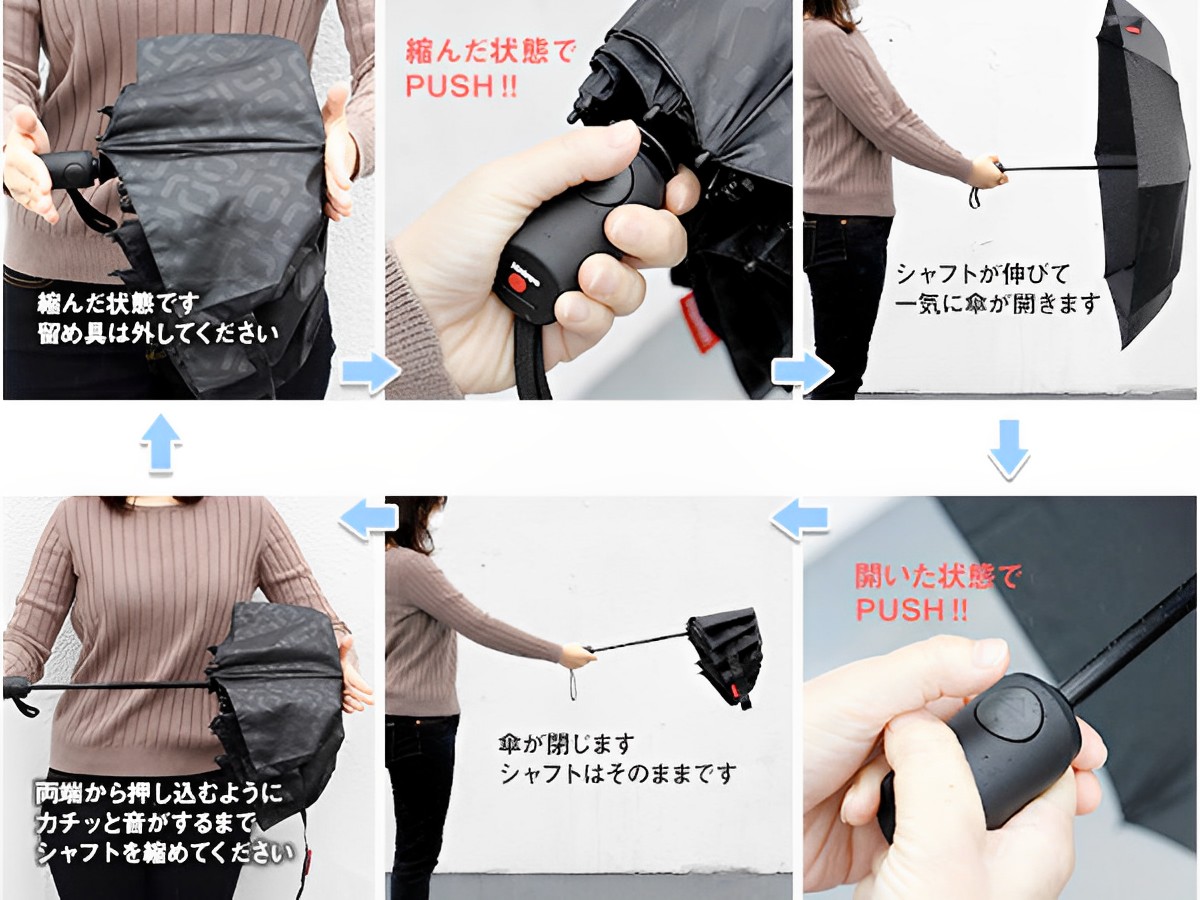 縮んだ状態です
留め具は外してください

縮んだ状態で
PUSH!!

シャフトが伸びて
一気に傘が開きます

開いた状態で
PUSH!!

傘が閉じます
シャフトはそのままです

両端から押し込むように
カチッと音がするまで
シャフトを縮めてください