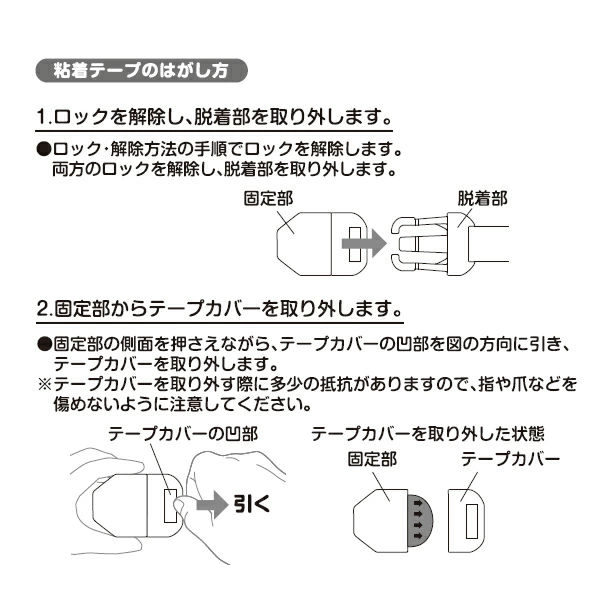 粘着テープのはがし方

1.ロックを解除し、脱着部を取り外します。

●ロック・解除方法の手順でロックを解除します。
両方のロックを解除し、脱着部を取り外します。

固定部

脱着部

2.固定部からテープカバーを取り外します。

●固定部の側面を押さえながら、テープカバーの凹部を図の方向に引き、テープカバーを取り外します。
※テープカバーを取り外す際に多少の抵抗がありますので、指や爪などを傷めないように注意してください。

テープカバーの凹部

引く

テープカバーを取り外した状態

固定部

テープカバー