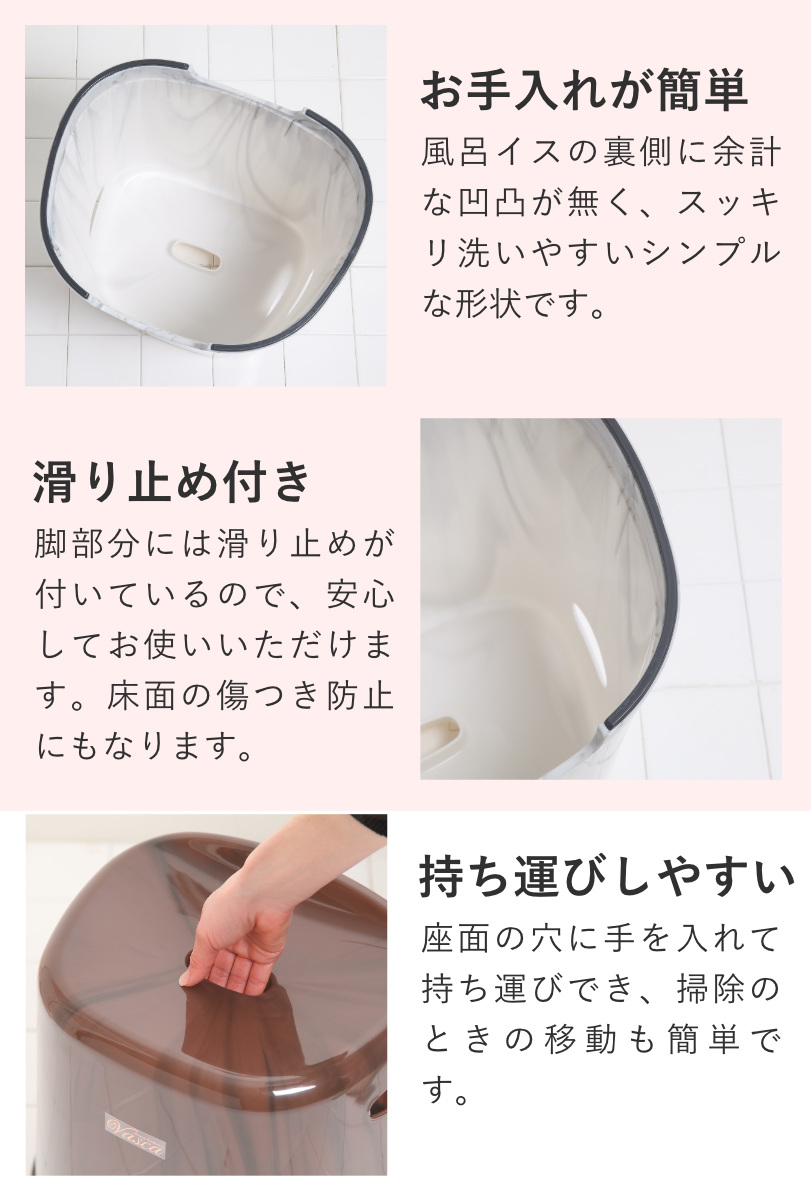 お手入れが簡単

風呂イスの裏側に余計な凹凸が無く、スッキリ洗いやすいシンプルな形状です。

滑り止め付き

脚部分には滑り止めが付いているので、安心してお使いいただけます。床面の傷つき防止にもなります。

持ち運びしやすい

座面の穴に手を入れて持ち運びでき、掃除のときの移動も簡単です。

Vasca