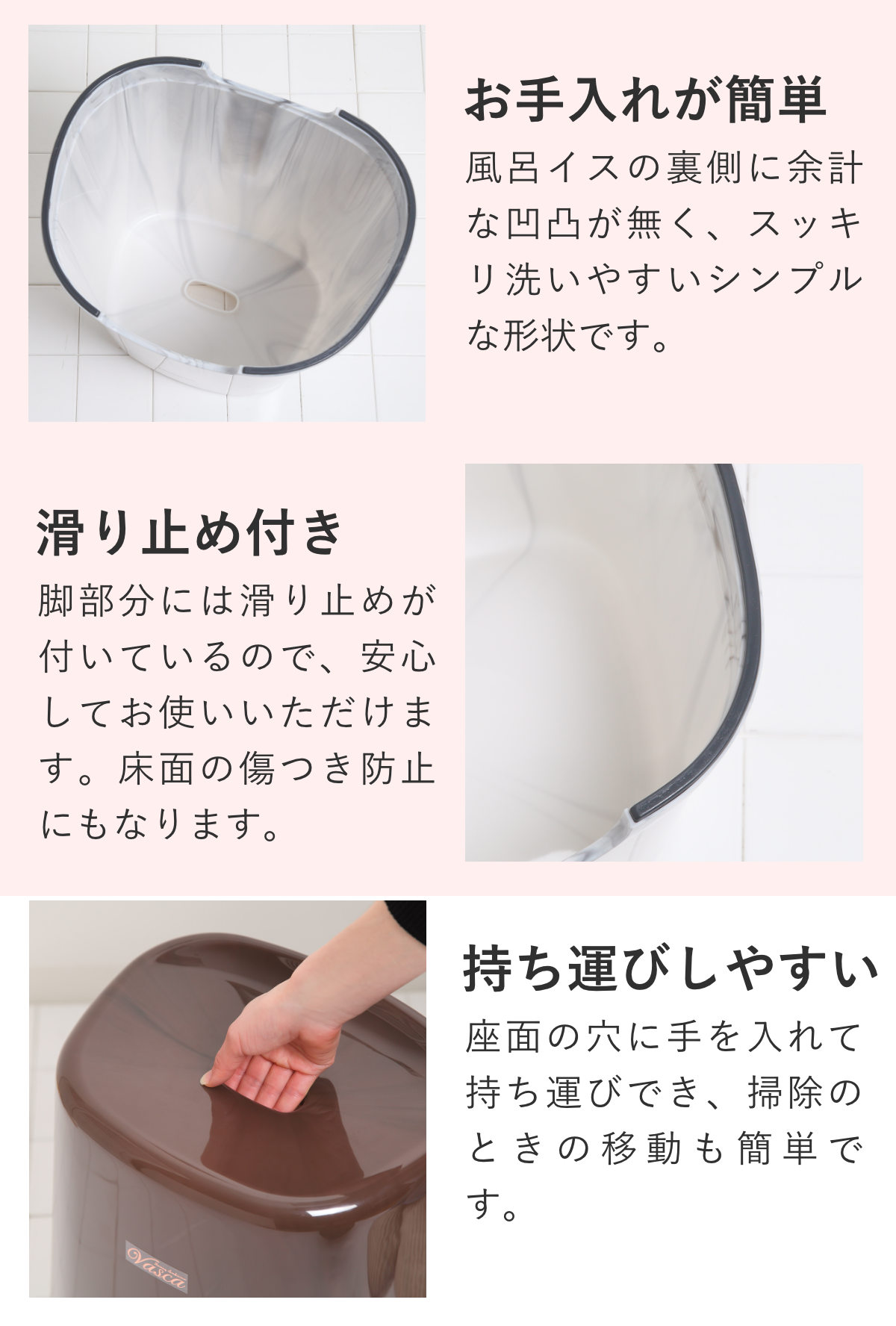 お手入れが簡単

風呂イスの裏側に余計な凹凸が無く、スッキリ洗いやすいシンプルな形状です。

滑り止め付き

脚部分には滑り止めが付いているので、安心してお使いいただけます。床面の傷つき防止にもなります。

持ち運びしやすい

座面の穴に手を入れて持ち運びでき、掃除のときの移動も簡単です。

Vasca