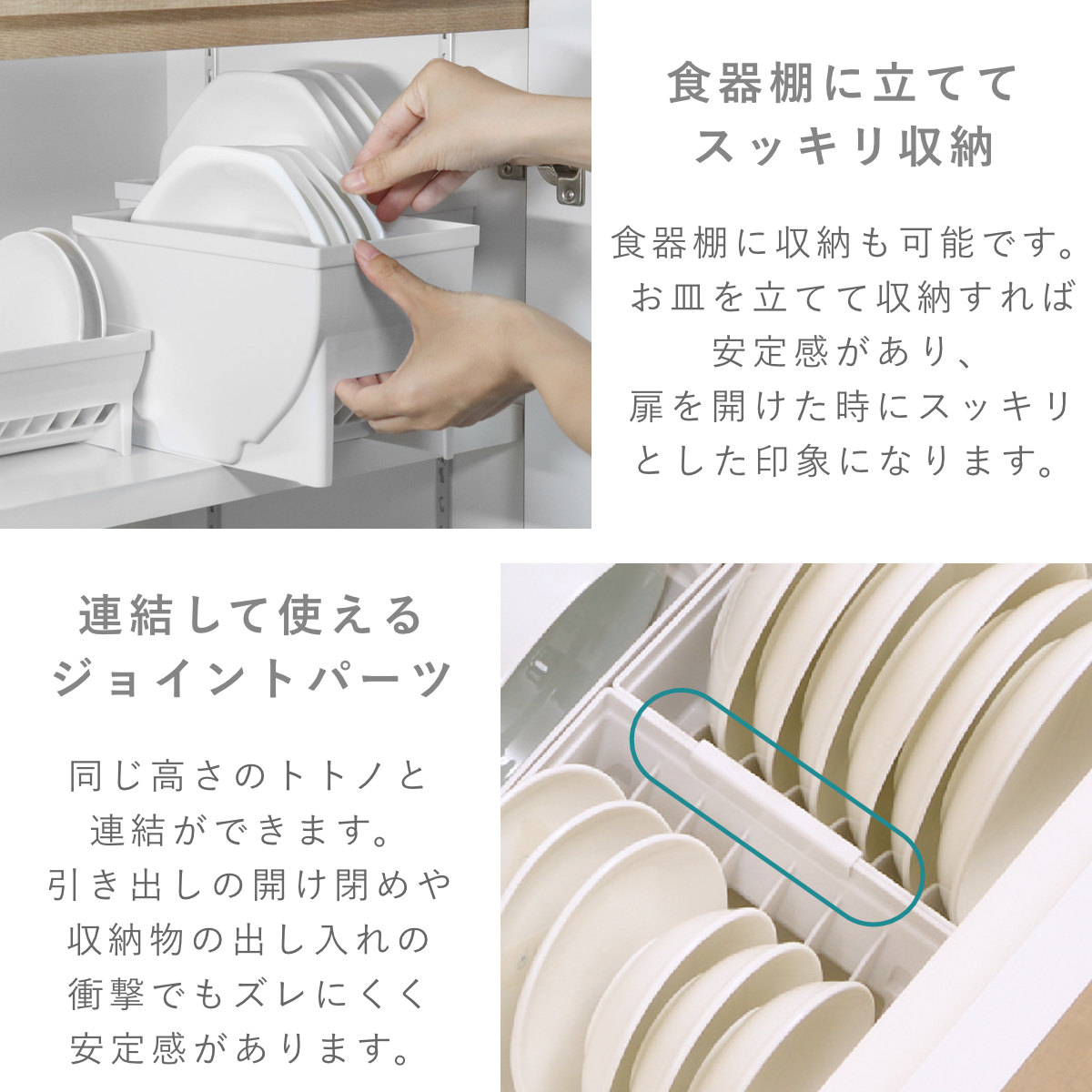 食器棚に立てて
スッキリ収納

食器棚に収納も可能です。
お皿を立てて収納すれば
安定感があり、
扉を開けた時にスッキリ
とした印象になります。

連結して使える
ジョイントパーツ

同じ高さのトトノと
連結ができます。
引き出しの開け閉めや
収納物の出し入れの
衝撃でもズレにくく
安定感があります。