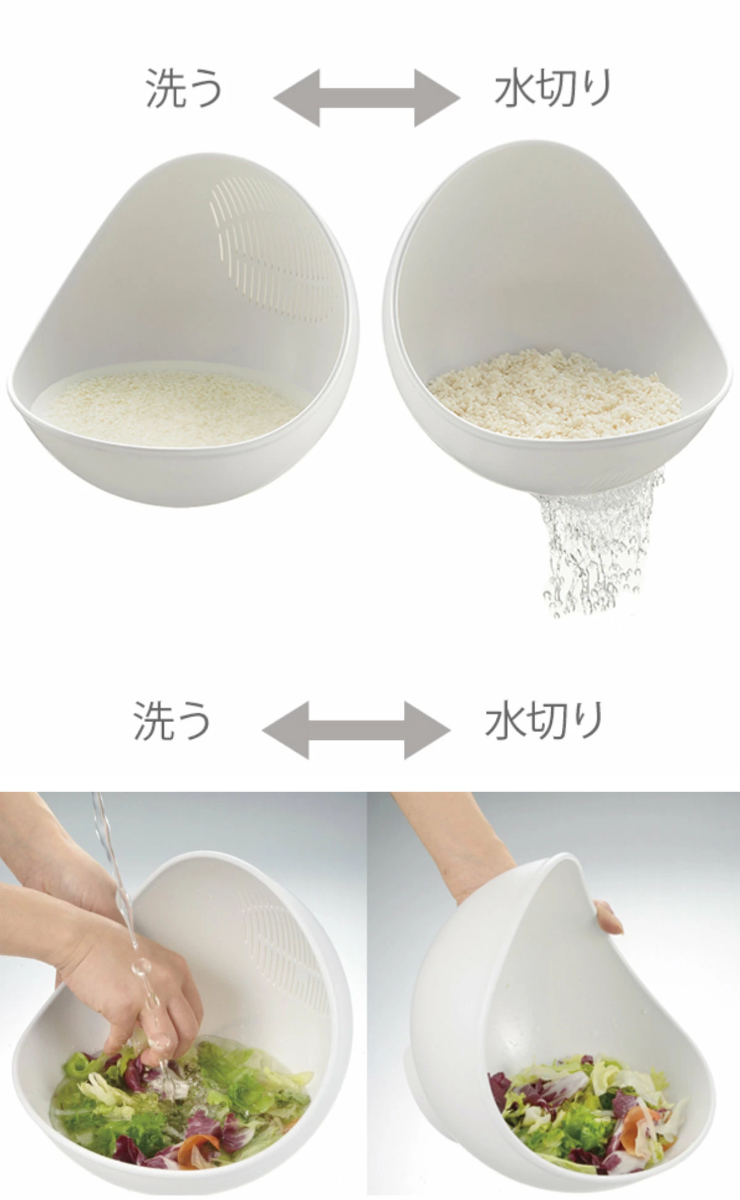 洗う 水切り

洗う 水切り