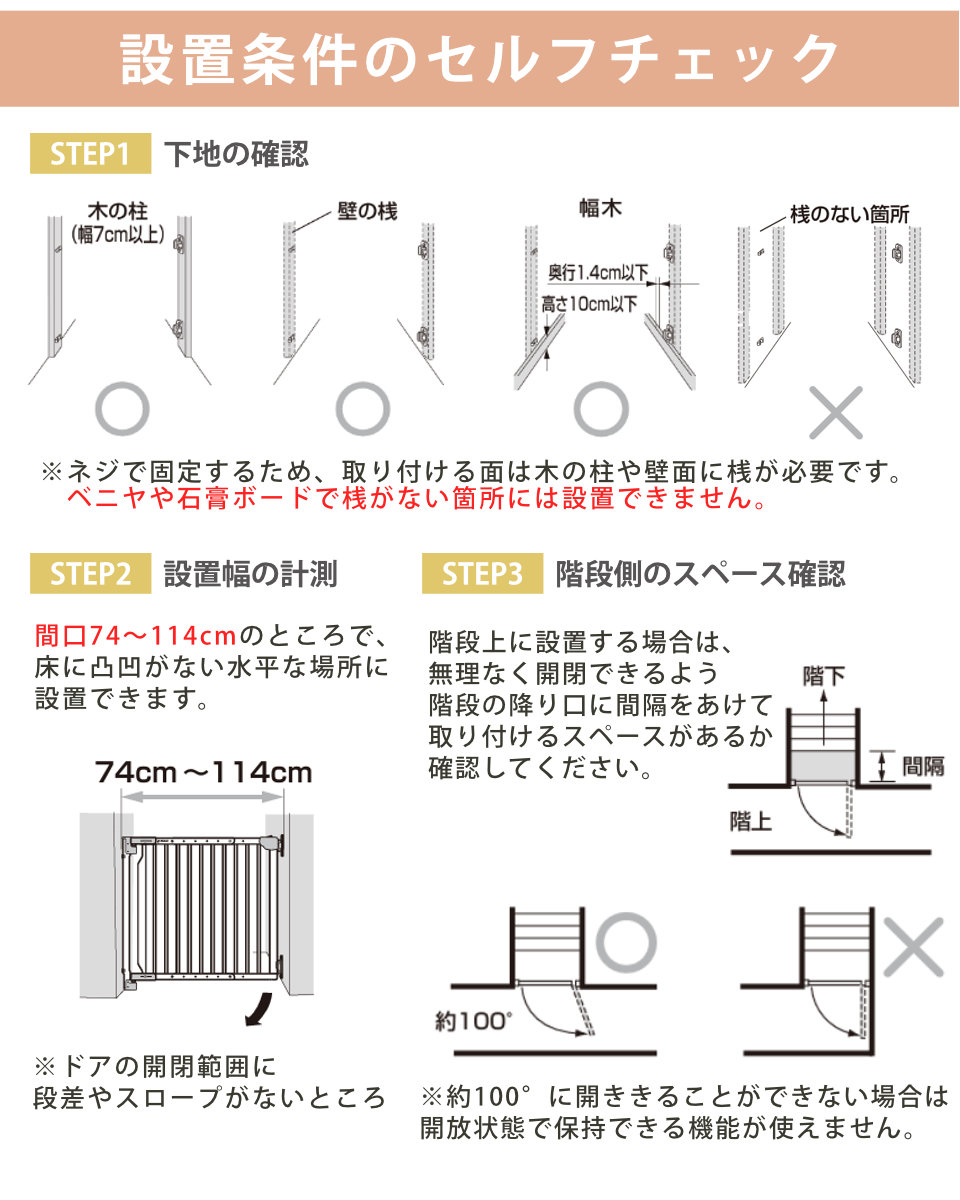 設置条件のセルフチェック

STEP1 下地の確認

木の柱
(幅7cm以上)

壁の桟

幅木

奥行1.4cm以下

高さ10cm以下

桟のない箇所

○ ○ ○ ×

※ネジで固定するため、取り付ける面は木の柱や壁面に桟が必要です。
ベニヤや石膏ボードで桟がない箇所には設置できません。

STEP2 設置幅の計測

間口74～114cmのところで、床に凸凹がない水平な場所に設置できます。

74cm～114cm

※ドアの開閉範囲に段差やスロープがないところ

STEP3 階段側のスペース確認

階段上に設置する場合は、無理なく開閉できるよう階段の降り口に間隔をあけて取り付けるスペースがあるか確認してください。

階下

間隔

階上

○

約100°

×

※約100°に開ききることができない場合は開放状態で保持できる機能が使えません。