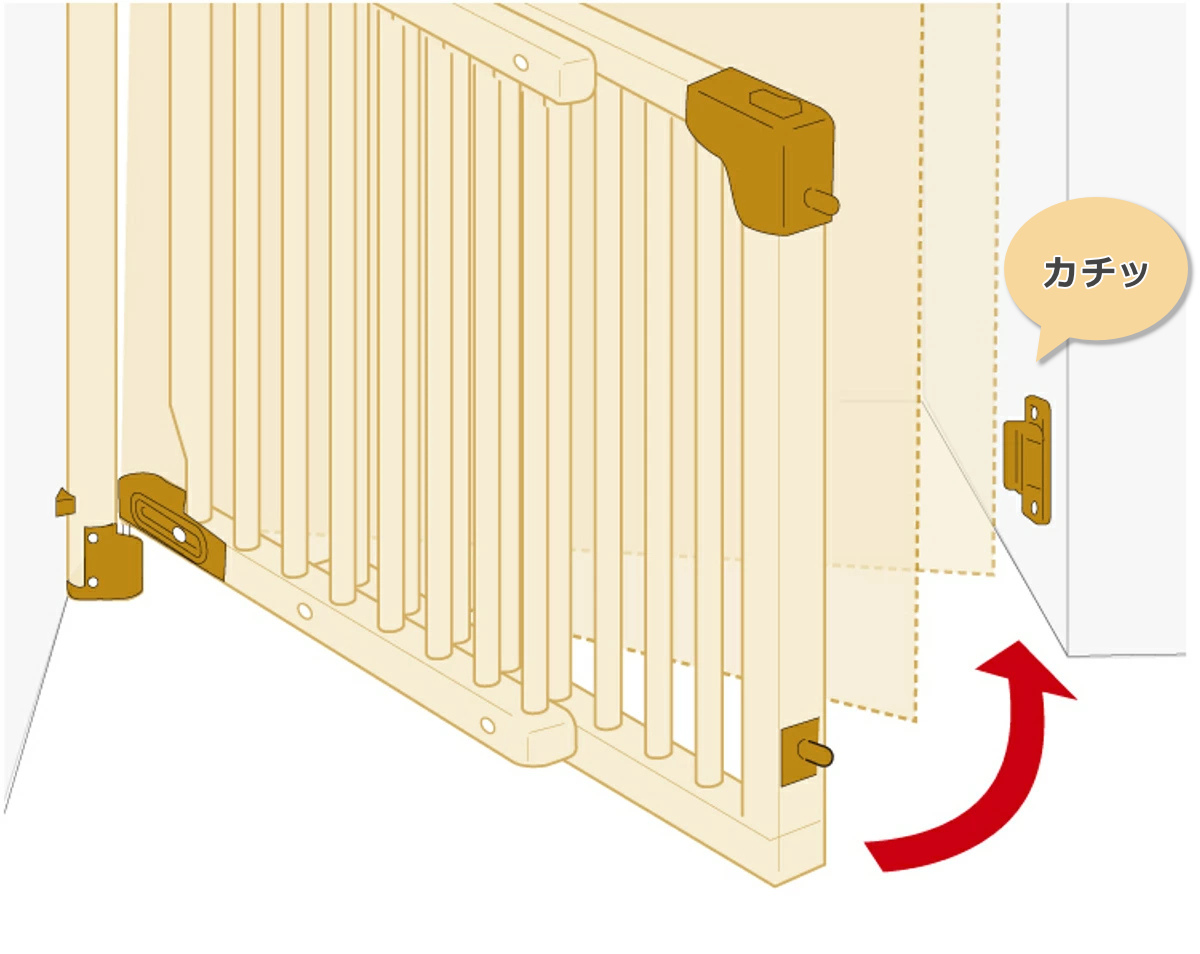 カチッ