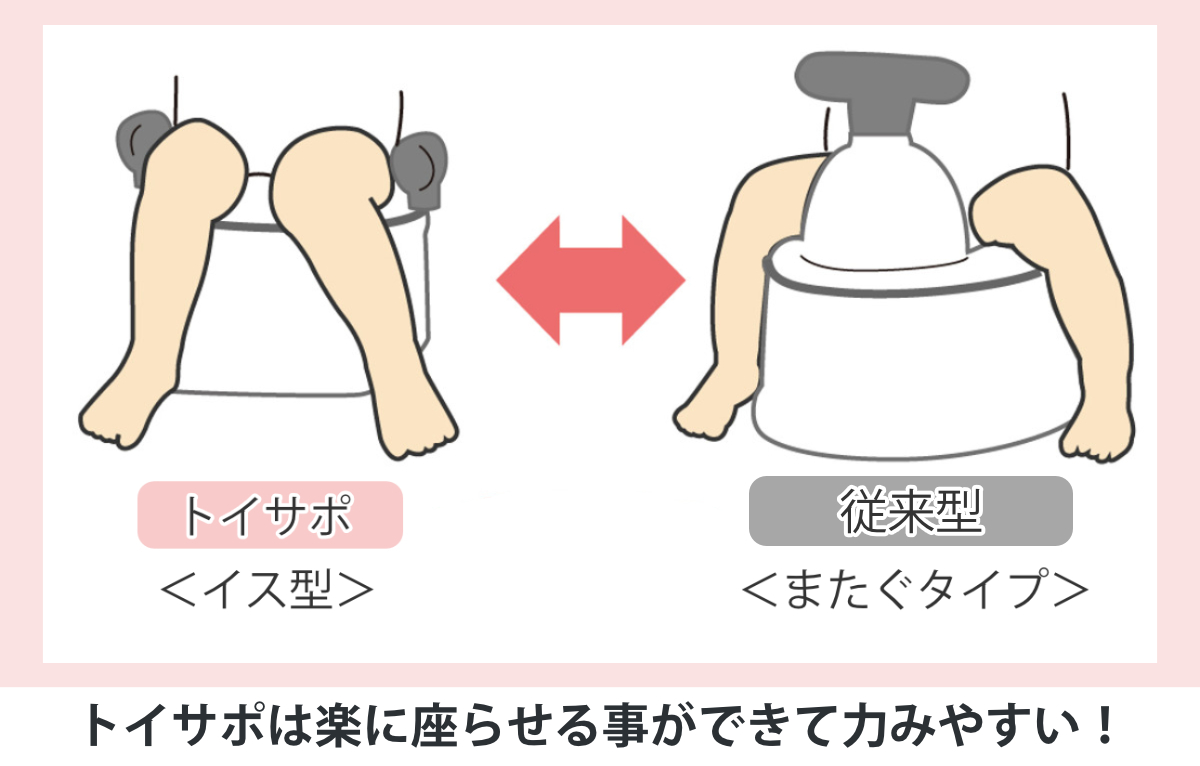 トイサポ
＜イス型＞

従来型
＜またぐタイプ＞

トイサポは楽に座らせる事ができて力みやすい！