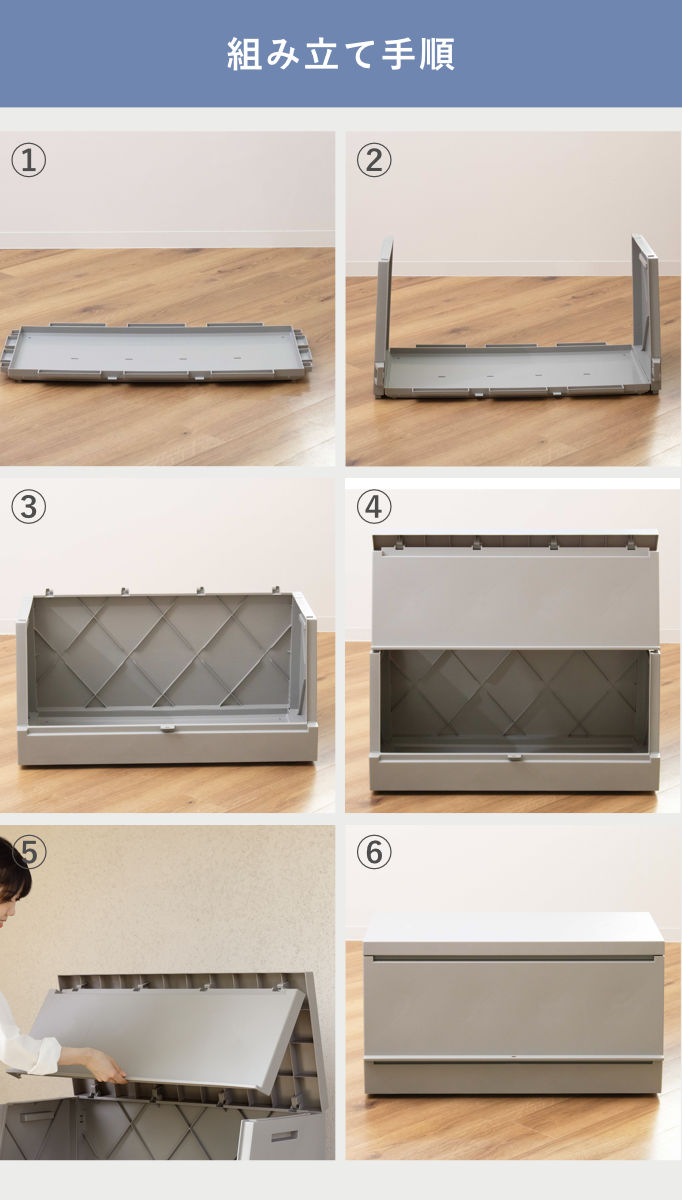 組み立て手順

①

②

③

④

⑤

⑥