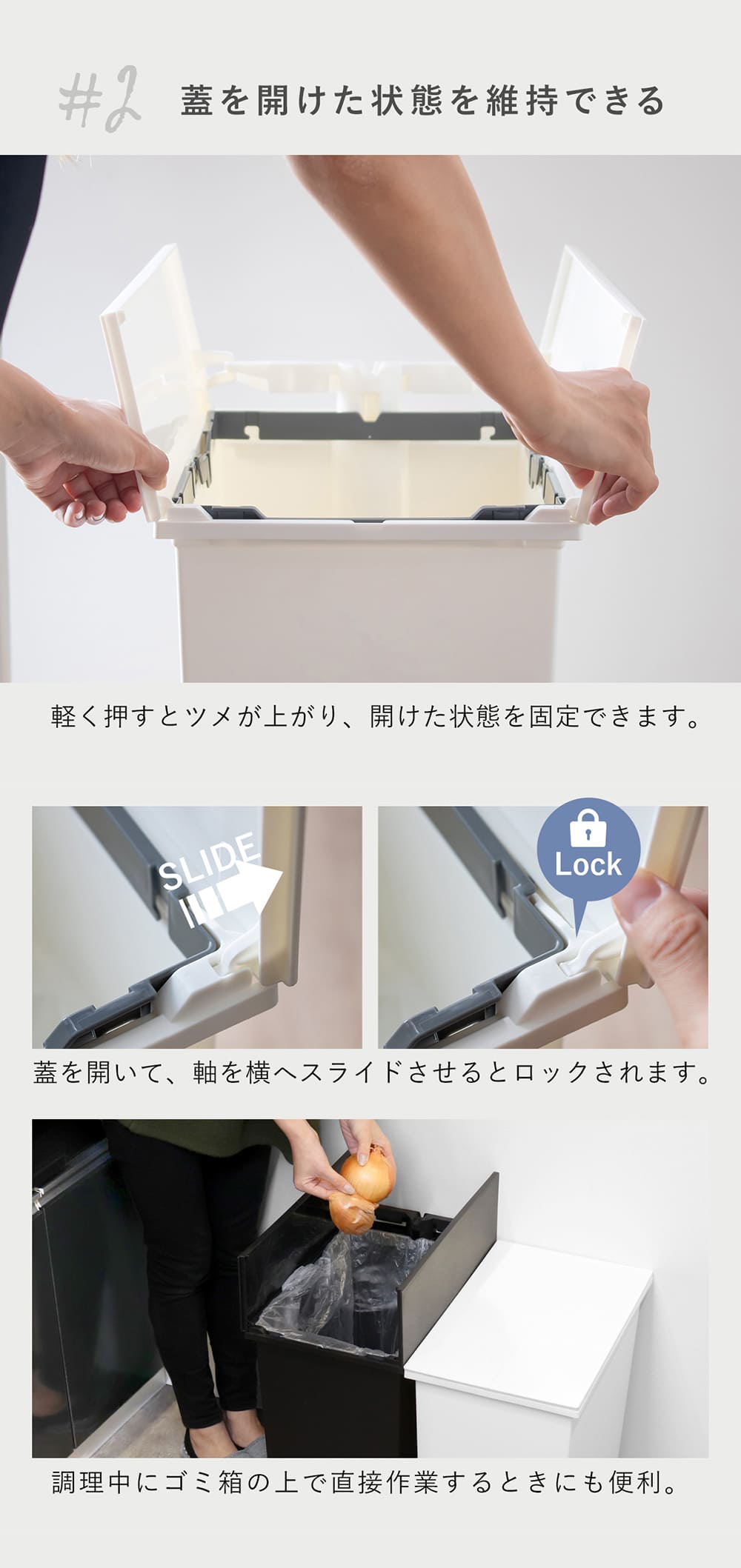 #2 蓋を開けた状態を維持できる

軽く押すとツメが上がり、開けた状態を固定できます。

SLIDE

Lock

蓋を開いて、軸を横へスライドさせるとロックされます。

調理中にゴミ箱の上で直接作業するときにも便利。