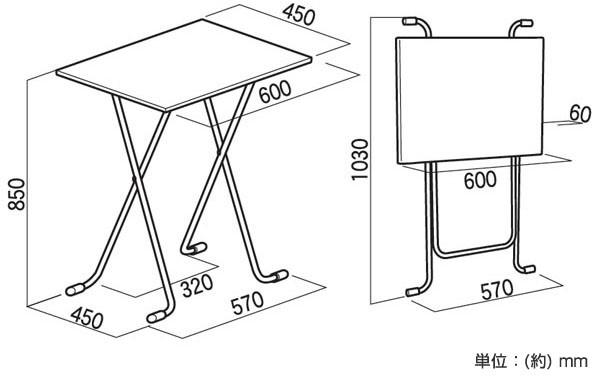 450
600
850
320
450
570
1030
60
600
570
単位：(約) mm