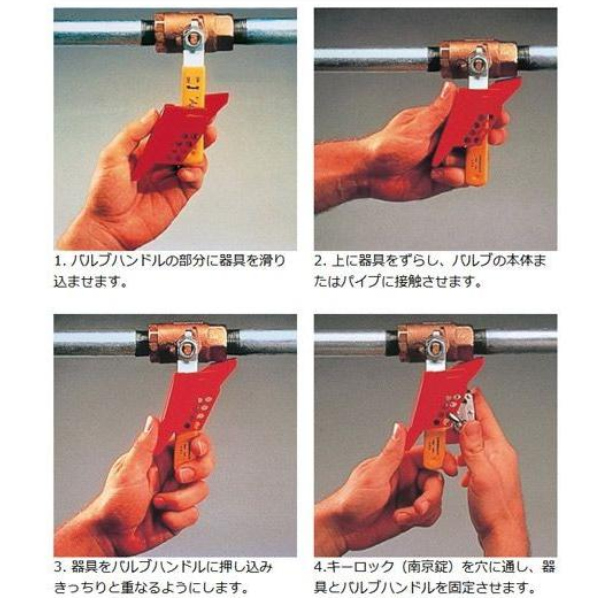 1. バルブハンドルの部分に器具を滑り込ませます。

2. 上に器具をずらし、バルブの本体またはパイプに接触させます。

3. 器具をバルブハンドルに押し込みきっちりと重なるようにします。

4.キーロック（南京錠）を穴に通し、器具とバルブハンドルを固定させます。