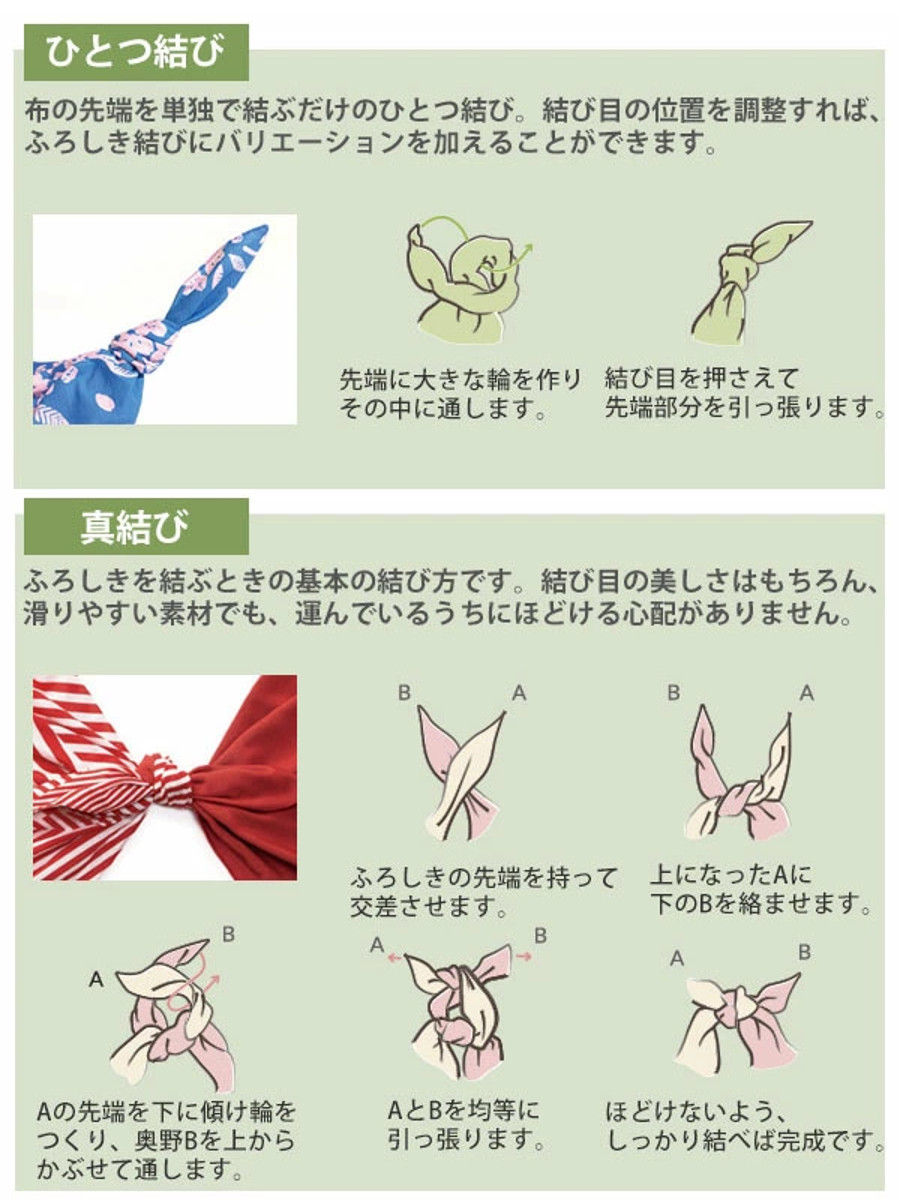 ひとつ結び

布の先端を単独で結ぶだけのひとつ結び。結び目の位置を調整すれば、ふろしき結びにバリエーションを加えることができます。

先端に大きな輪を作りその中に通します。

結び目を押さえて先端部分を引っ張ります。

真結び

ふろしきを結ぶときの基本の結び方です。結び目の美しさはもちろん、滑りやすい素材でも、運んでいるうちにほどける心配がありません。

B A

ふろしきの先端を持って交差させます。

B A

上になったAに下のBを絡ませます。

A B

Aの先端を下に傾け輪をつくり、奥野Bを上からかぶせて通します。

A B

AとBを均等に引っ張ります。

A B

ほどけないよう、しっかり結べば完成です。