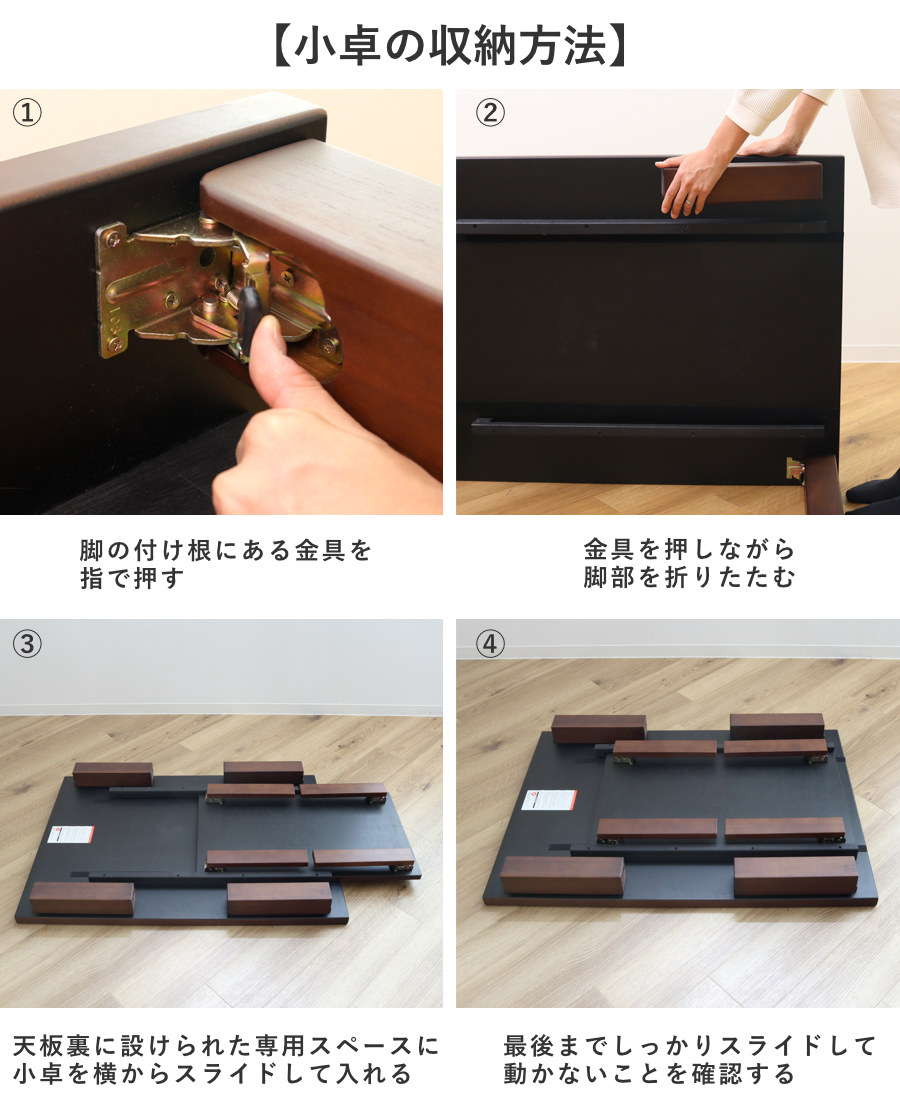 【小卓の収納方法】

①

脚の付け根にある金具を指で押す

②

金具を押しながら脚部を折りたたむ

③

天板裏に設けられた専用スペースに小卓を横からスライドして入れる

④

最後までしっかりスライドして動かないことを確認する