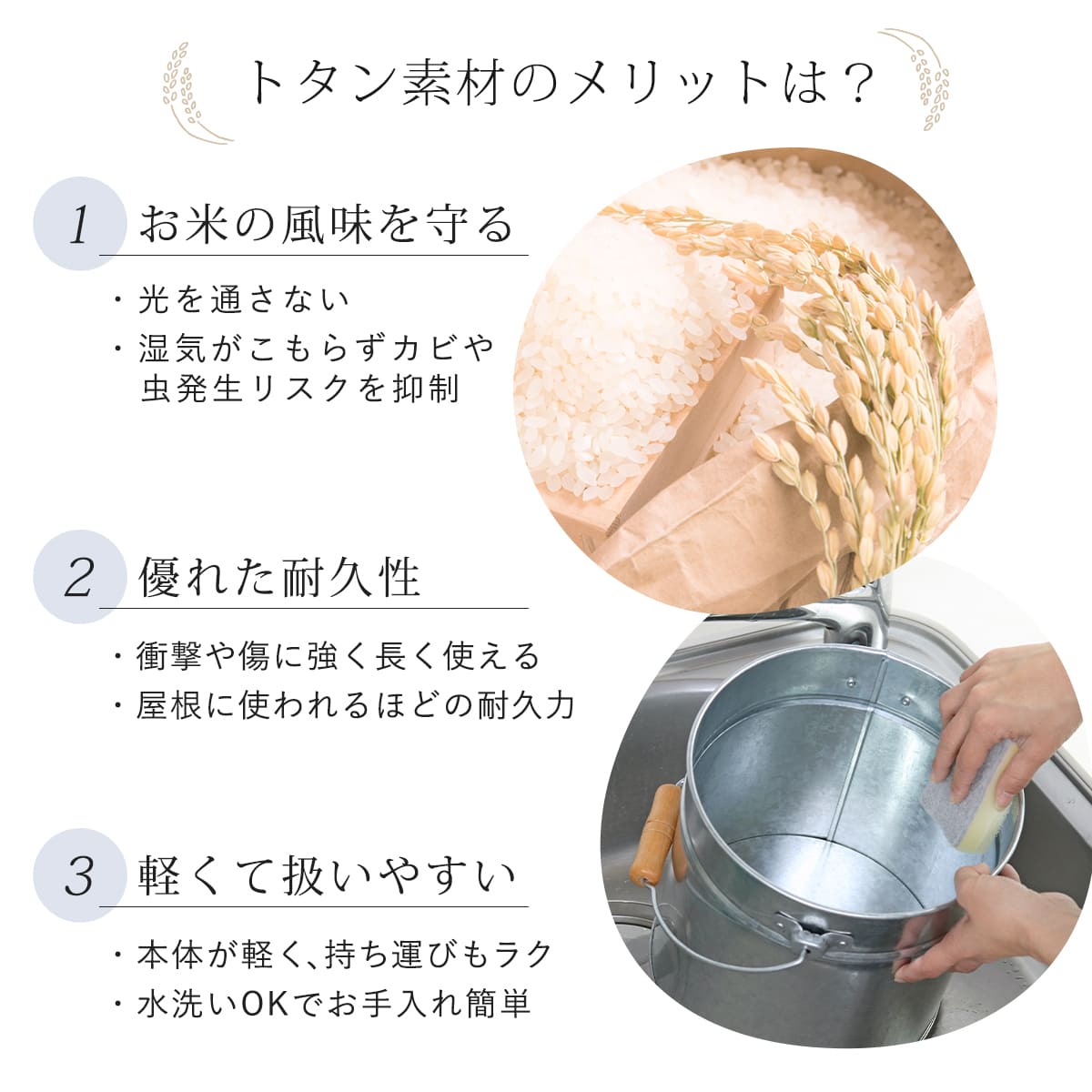 トタン素材のメリットは？

1 お米の風味を守る

・光を通さない
・湿気がこもらずカビや虫発生リスクを抑制

2 優れた耐久性

・衝撃や傷に強く長く使える
・屋根に使われるほどの耐久力

3 軽くて扱いやすい

・本体が軽く、持ち運びもラク
・水洗いOKでお手入れ簡単