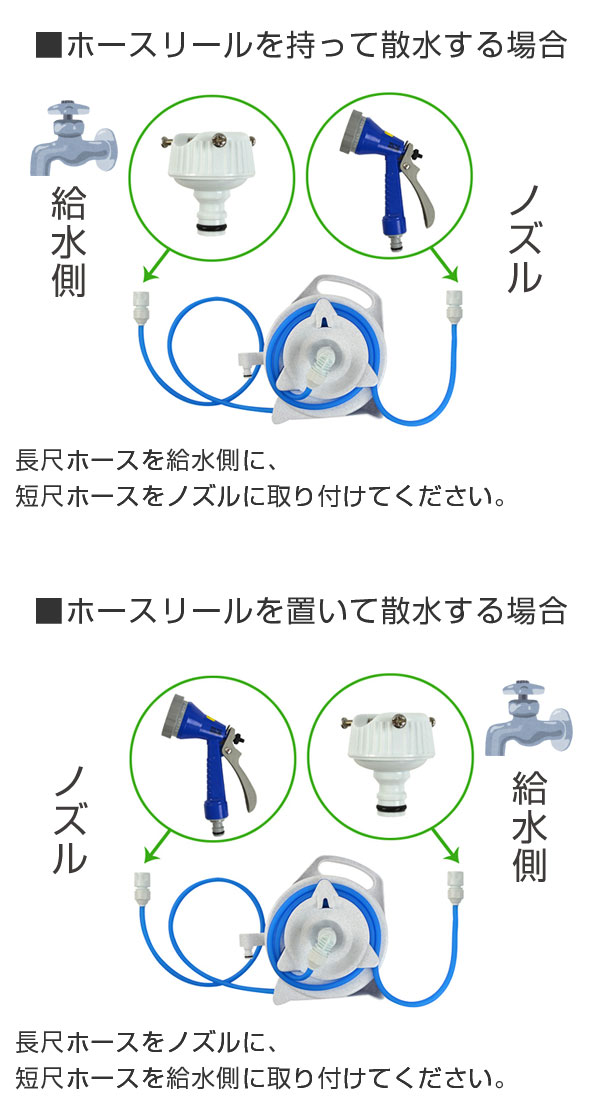 ■ホースリールを持って散水する場合

給水側

ノズル

長尺ホースを給水側に、
短尺ホースをノズルに取り付けてください。

■ホースリールを置いて散水する場合

ノズル

給水側

長尺ホースをノズルに、
短尺ホースを給水側に取り付けてください。