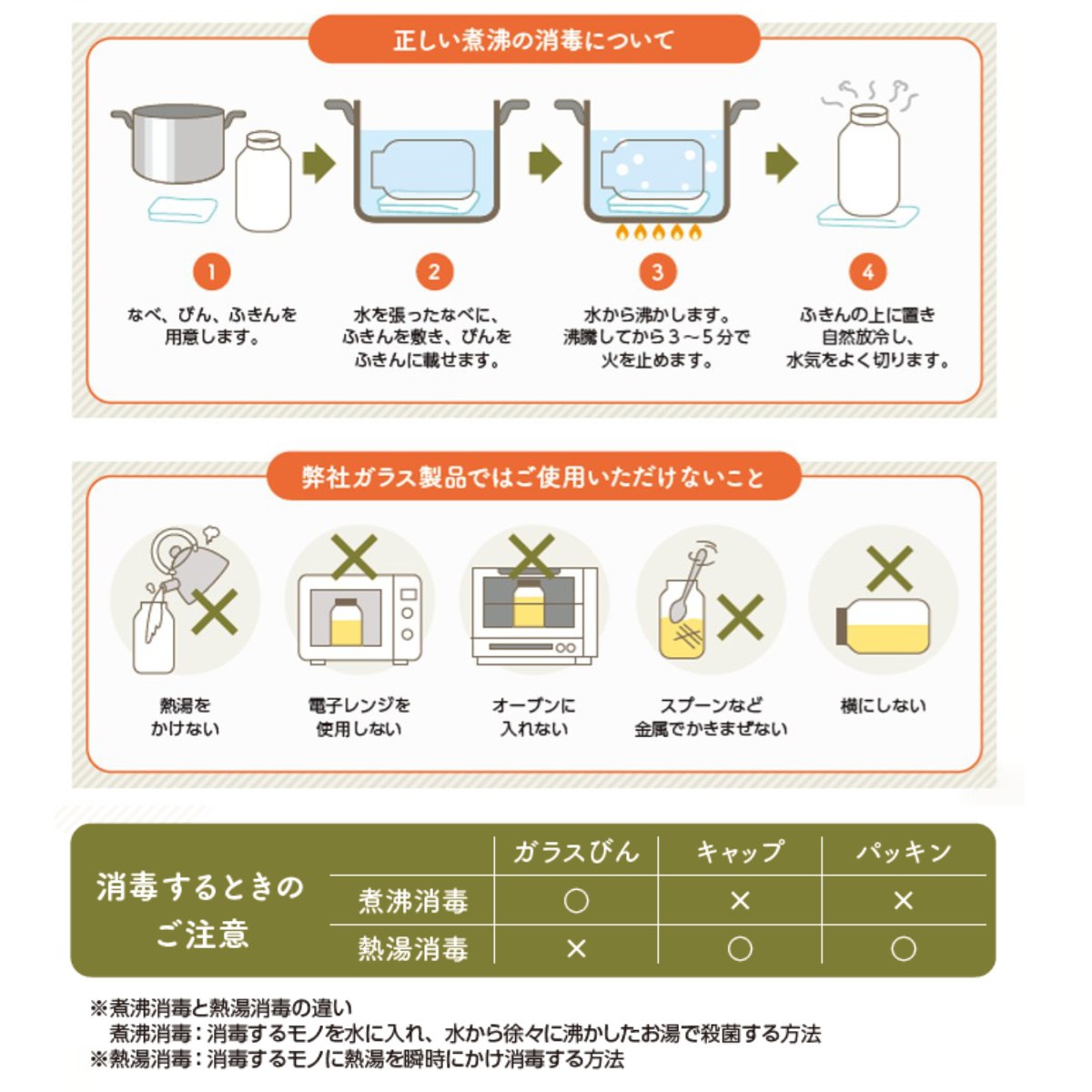 正しい煮沸の消毒について

1
なべ、びん、ふきんを用意します。

2
水を張ったなべに、ふきんを敷き、びんをふきんに載せます。

3
水から沸かします。沸騰してから３～５分で火を止めます。

4
ふきんの上に置き自然放冷し、水気をよく切ります。

弊社ガラス製品ではご使用いただけないこと

熱湯をかけない

電子レンジを使用しない

オーブンに入れない

スプーンなど金属でかきまぜない

横にしない

消毒するときのご注意

| | ガラスびん | キャップ | パッキン |
|---|---|---|---|
| 煮沸消毒 | ○ | × | × |
| 熱湯消毒 | × | ○ | ○ |

※煮沸消毒と熱湯消毒の違い
煮沸消毒：消毒するモノを水に入れ、水から徐々に沸かしたお湯で殺菌する方法
※熱湯消毒：消毒するモノに熱湯を瞬時にかけ消毒する方法